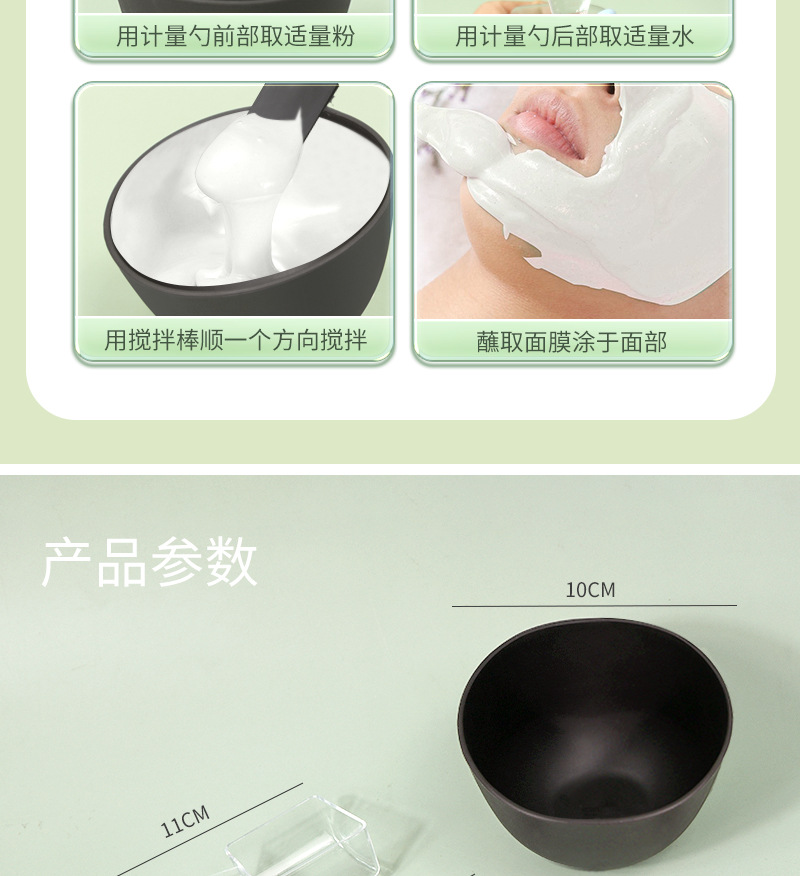 用计量勺前部取适量粉

用计量勺后部取适量水

用搅拌棒顺一个方向搅拌

蘸取面膜涂于面部

产品参数

10CM

11CM