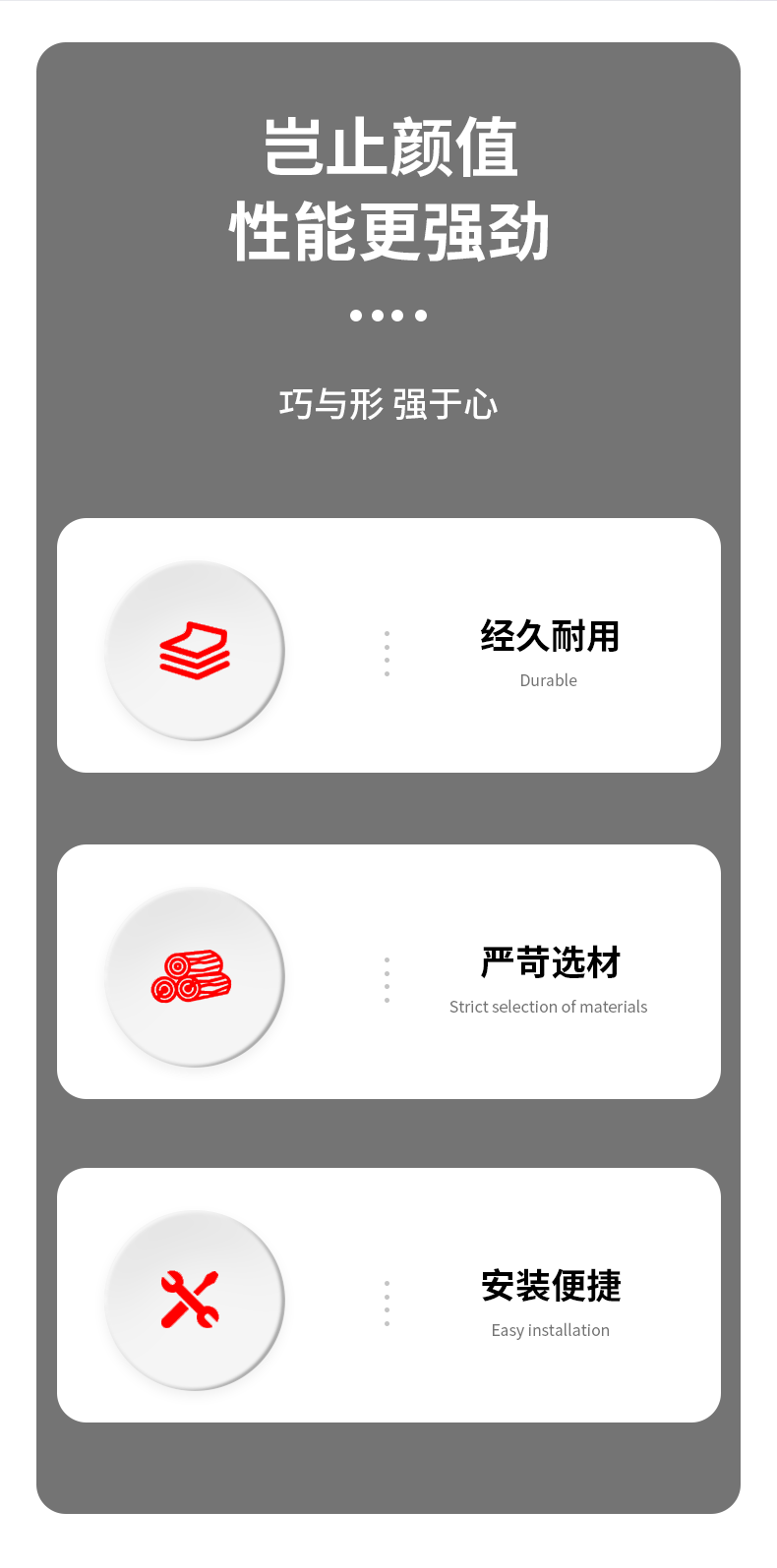 岂止颜值
性能更强劲

巧与形 强于心

经久耐用
Durable

严苛选材
Strict selection of materials

安装便捷
Easy installation