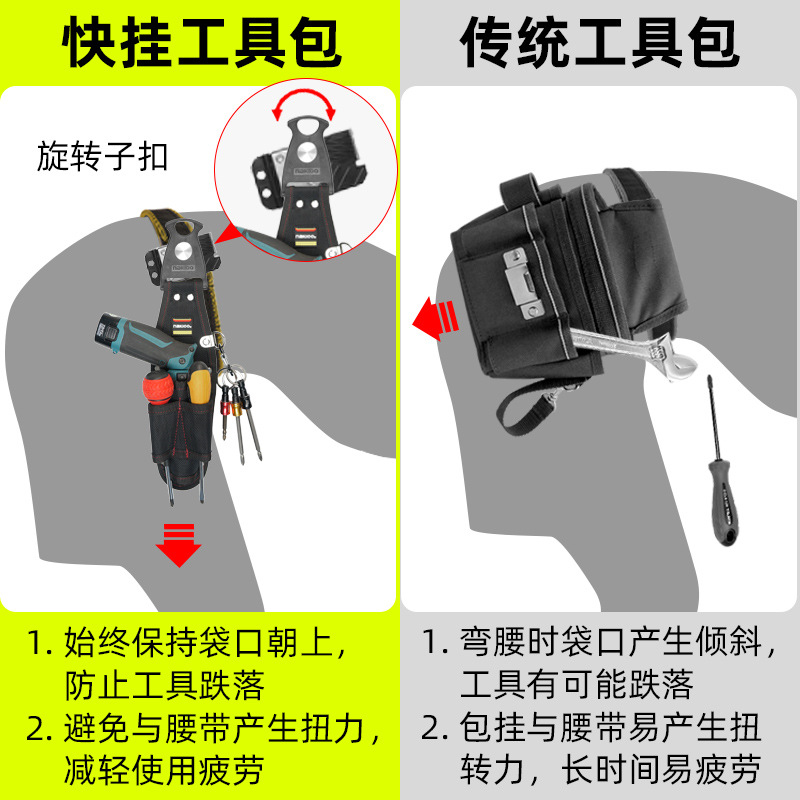 快挂工具包

旋转子扣

1. 始终保持袋口朝上，防止工具跌落
2. 避免与腰带产生扭力，减轻使用疲劳

传统工具包

1. 弯腰时袋口产生倾斜，工具有可能跌落
2. 包挂与腰带易产生扭转力，长时间易疲劳