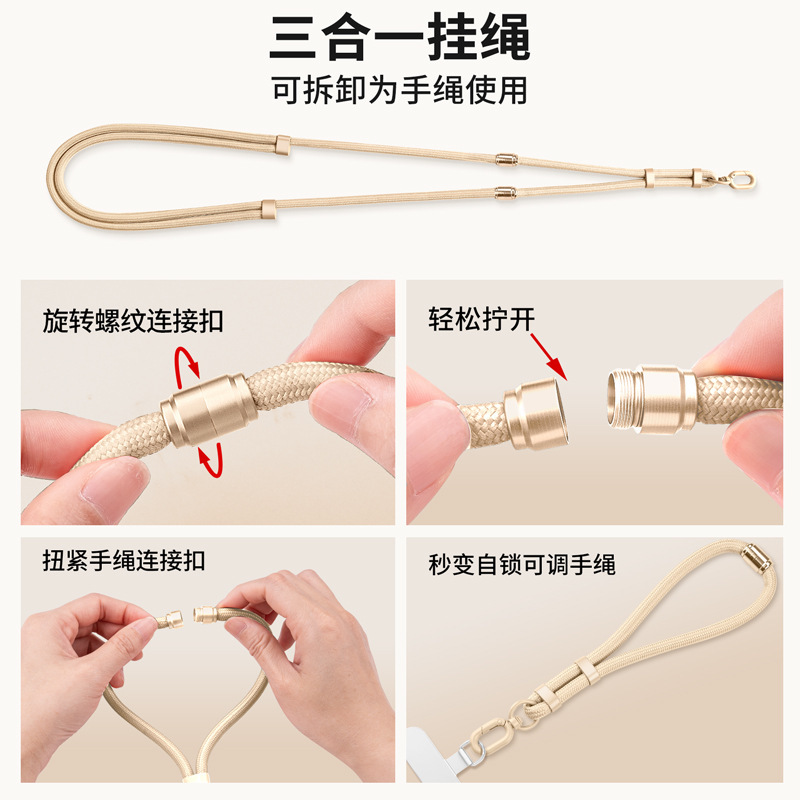 三合一挂绳

可拆卸为手绳使用

旋转螺纹连接扣

轻松拧开

扭紧手绳连接扣

秒变自锁可调手绳