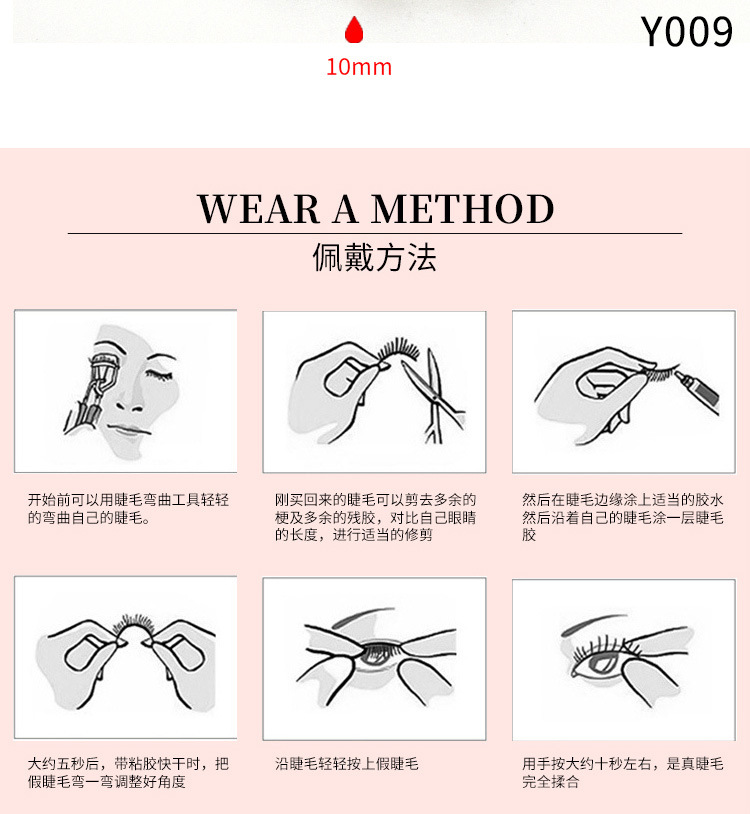 Y009

10mm

WEAR A METHOD

佩戴方法

开始前可以用睫毛弯曲工具轻轻的弯曲自己的睫毛。

刚买回来的睫毛可以剪去多余的梗及多余的残胶，对比自己眼睛的长度，进行适当的修剪

然后在睫毛边缘涂上适当的胶水然后沿着自己的睫毛涂一层睫毛胶

大约五秒后，带粘胶快干时，把假睫毛弯一弯调整好角度

沿睫毛轻轻按上假睫毛

用手按大约十秒左右，是真睫毛完全揉合