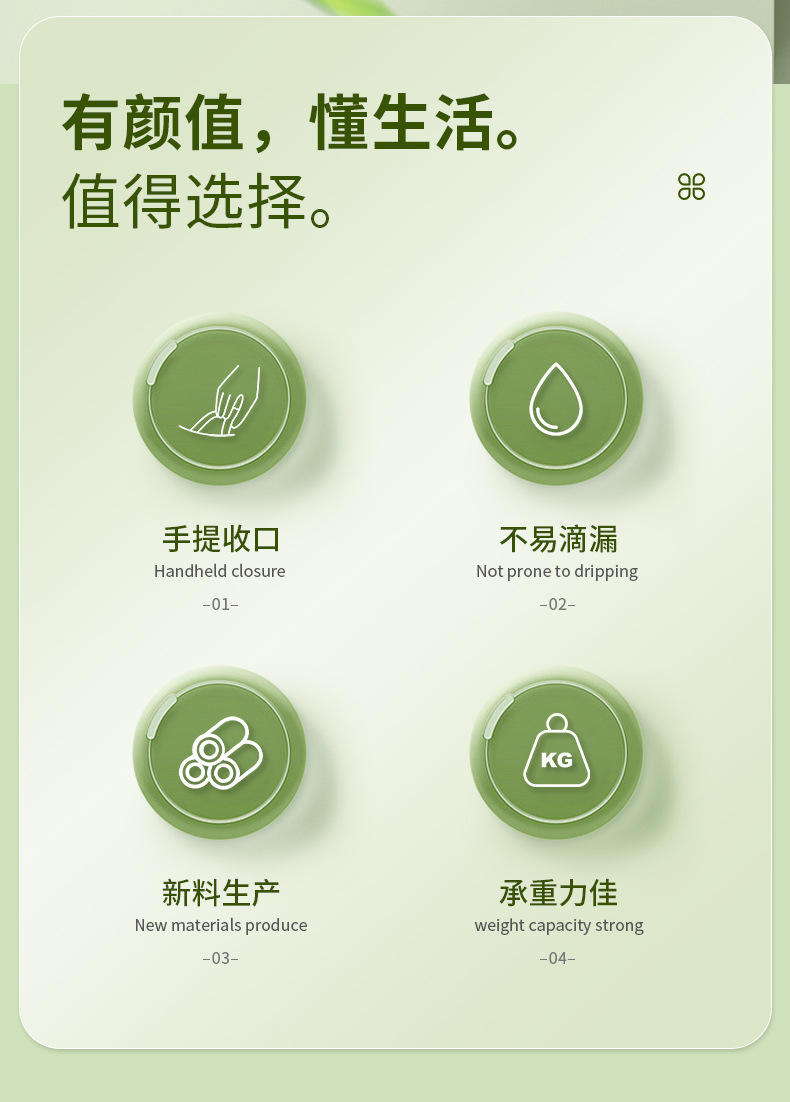 有颜值，懂生活。
值得选择。

手提收口
Handheld closure
-01-

不易滴漏
Not prone to dripping
-02-

KG

新料生产
New materials produce
-03-

承重力佳
weight capacity strong
-04-