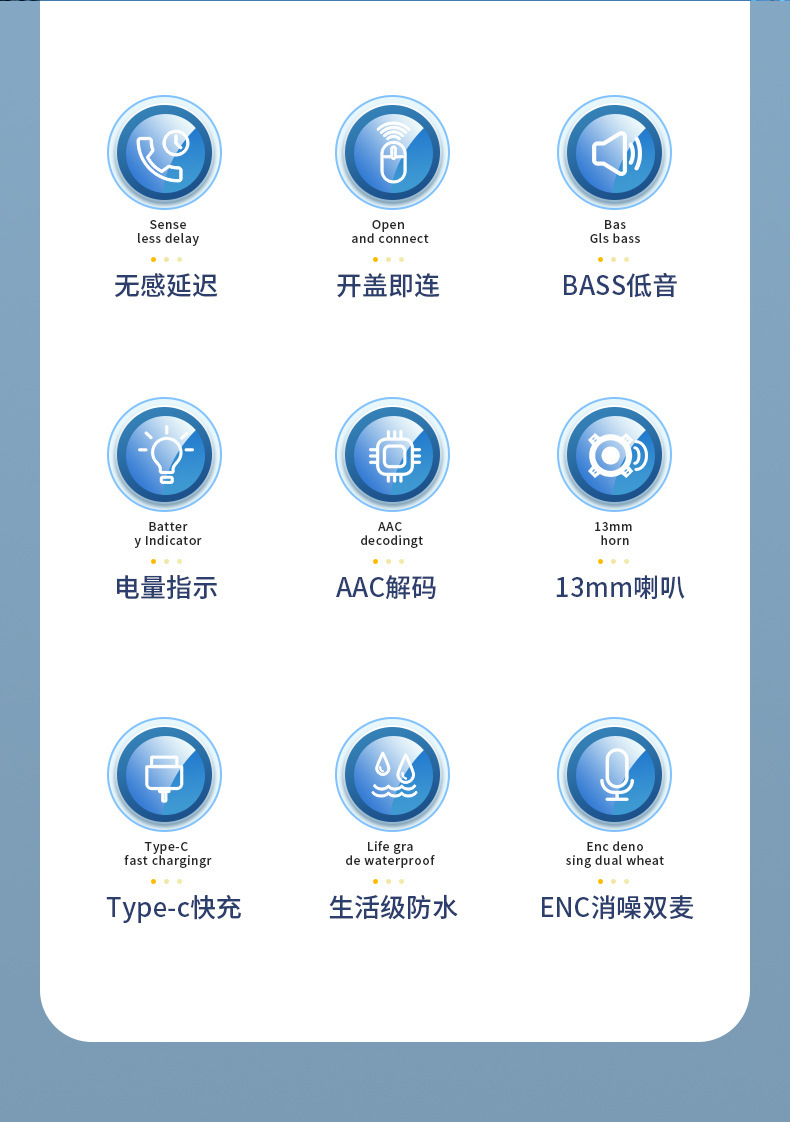 Sense
less delay

无感延迟

Open
and connect

开盖即连

Bas
Gls bass

BASS低音

Batter
y Indicator

电量指示

AAC
decodingt

AAC解码

13mm
horn

13mm喇叭

Type-C
fast chargingr

Type-c快充

Life gra
de waterproof

生活级防水

Enc deno
sing dual wheat

ENC消噪双麦