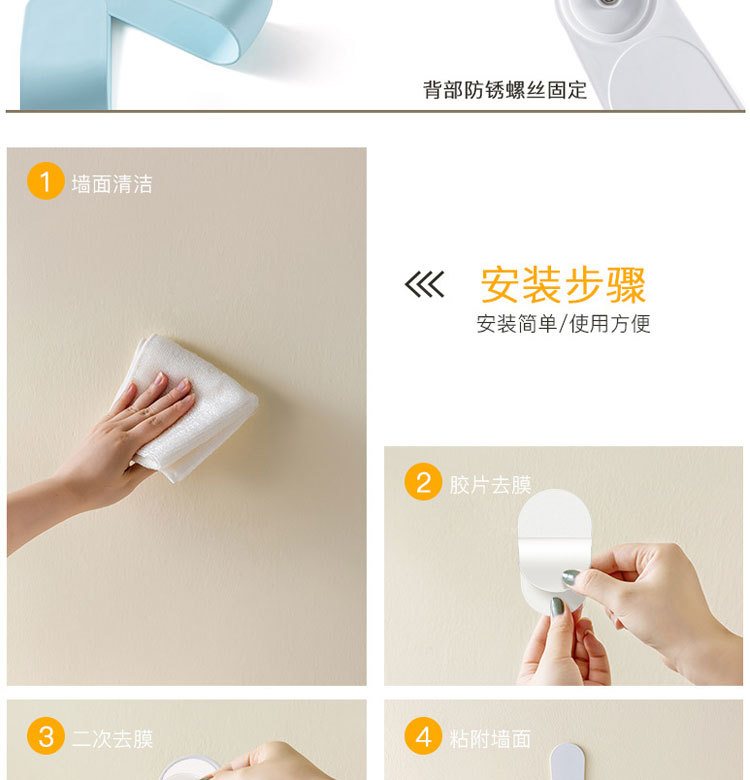 背部防锈螺丝固定

1 墙面清洁

安装步骤
安装简单/使用方便

2 胶片去膜

3 二次去膜

4 粘附墙面