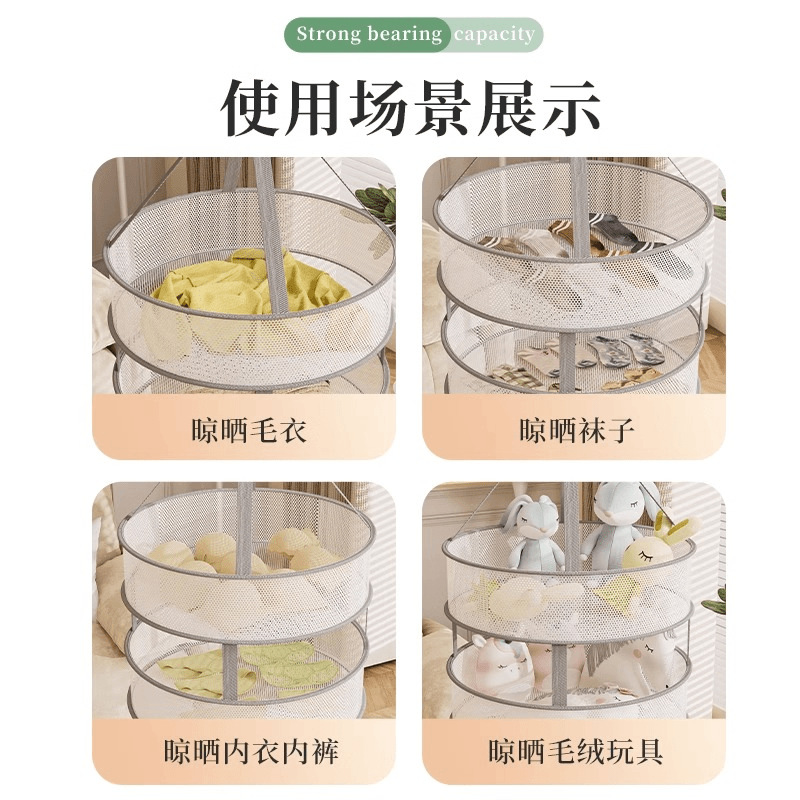 Strong bearing capacity

使用场景展示

晾晒毛衣

晾晒袜子

晾晒内衣内裤

晾晒毛绒玩具