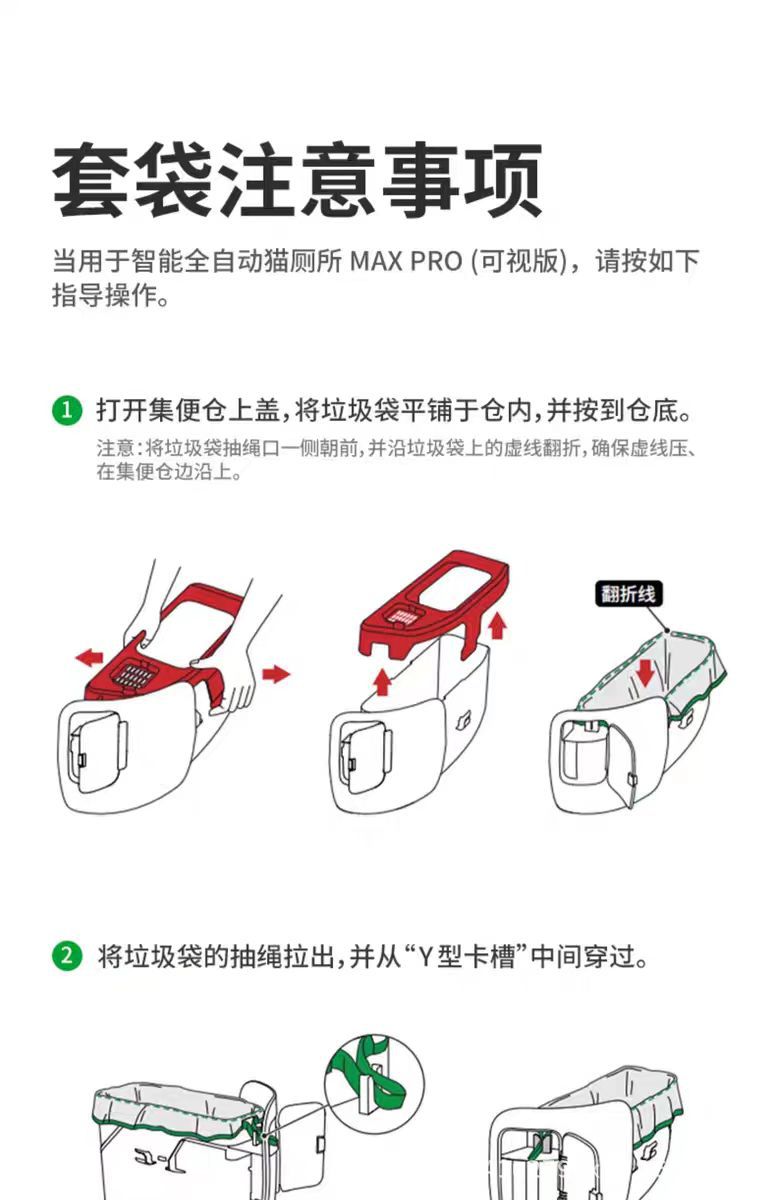 套袋注意事项

当用于智能全自动猫厕所 MAX PRO (可视版)，请按如下指导操作。

1 打开集便仓上盖，将垃圾袋平铺于仓内，并按到仓底。

注意：将垃圾袋抽绳口一侧朝前，并沿垃圾袋上的虚线翻折，确保虚线压、在集便仓边沿上。

翻折线

2 将垃圾袋的抽绳拉出，并从“Y型卡槽”中间穿过。