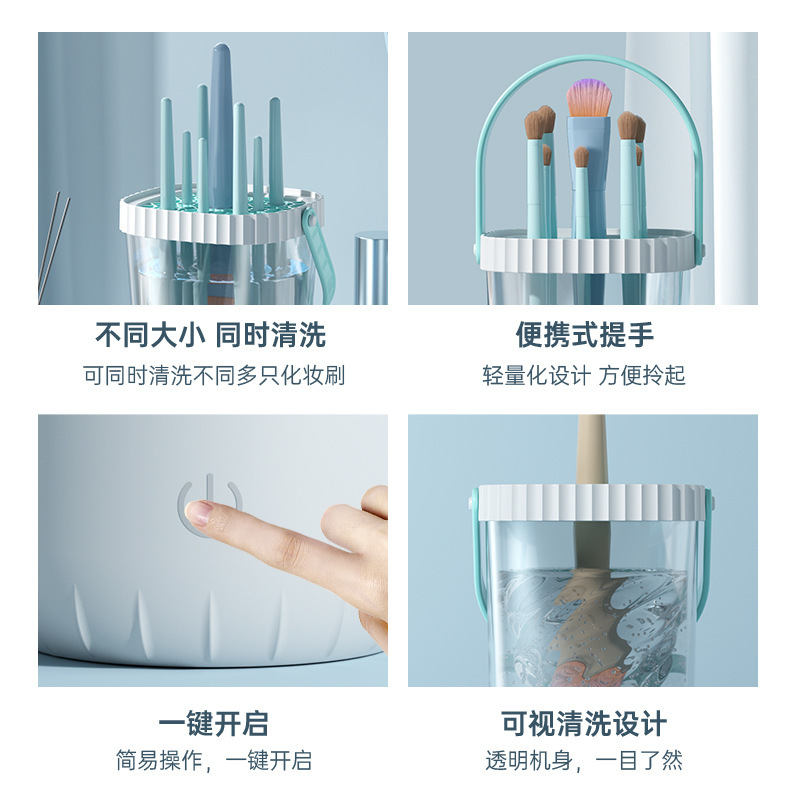 不同大小 同时清洗
可同时清洗不同多只化妆刷

便携式提手
轻量化设计 方便拎起

一键开启
简易操作，一键开启

可视清洗设计
透明机身，一目了然