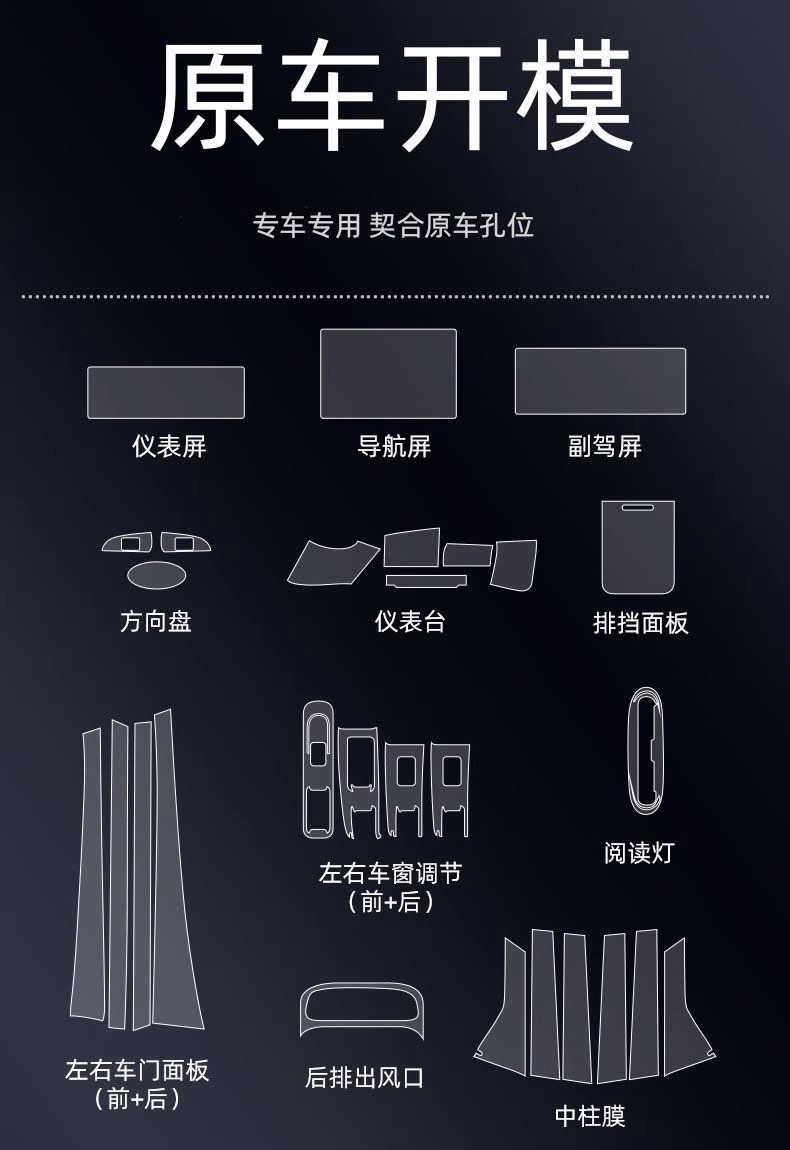 原车开模

专车专用 契合原车孔位

仪表屏

导航屏

副驾屏

方向盘

仪表台

排挡面板

左右车窗调节
（前+后）

阅读灯

左右车门面板
（前+后）

后排出风口

中柱膜