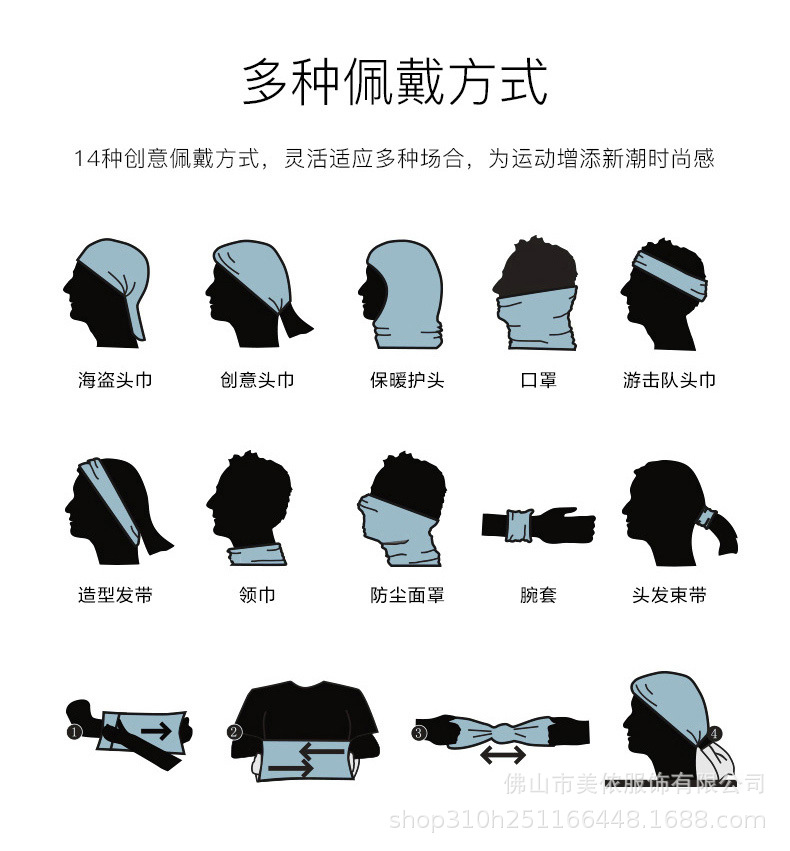 多种佩戴方式

14种创意佩戴方式，灵活适应多种场合，为运动增添新潮时尚感

海盗头巾

创意头巾

保暖护头

口罩

游击队头巾

造型发带

领巾

防尘面罩

腕套

头发束带

①

②

③

④

佛山市美依服饰有限公司
shop310h251166448.1688.com