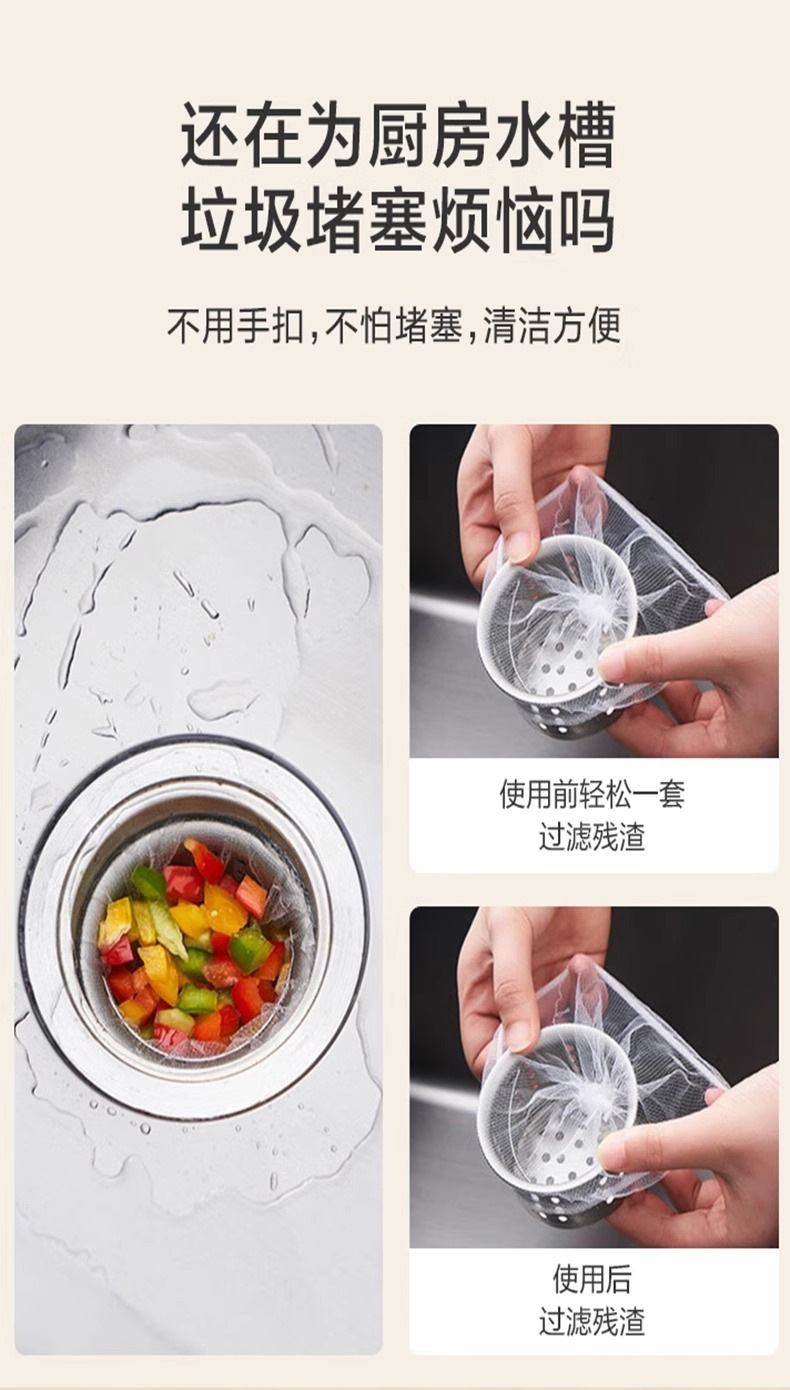 还在为厨房水槽
垃圾堵塞烦恼吗

不用手扣,不怕堵塞,清洁方便

使用前轻松一套
过滤残渣

使用后
过滤残渣