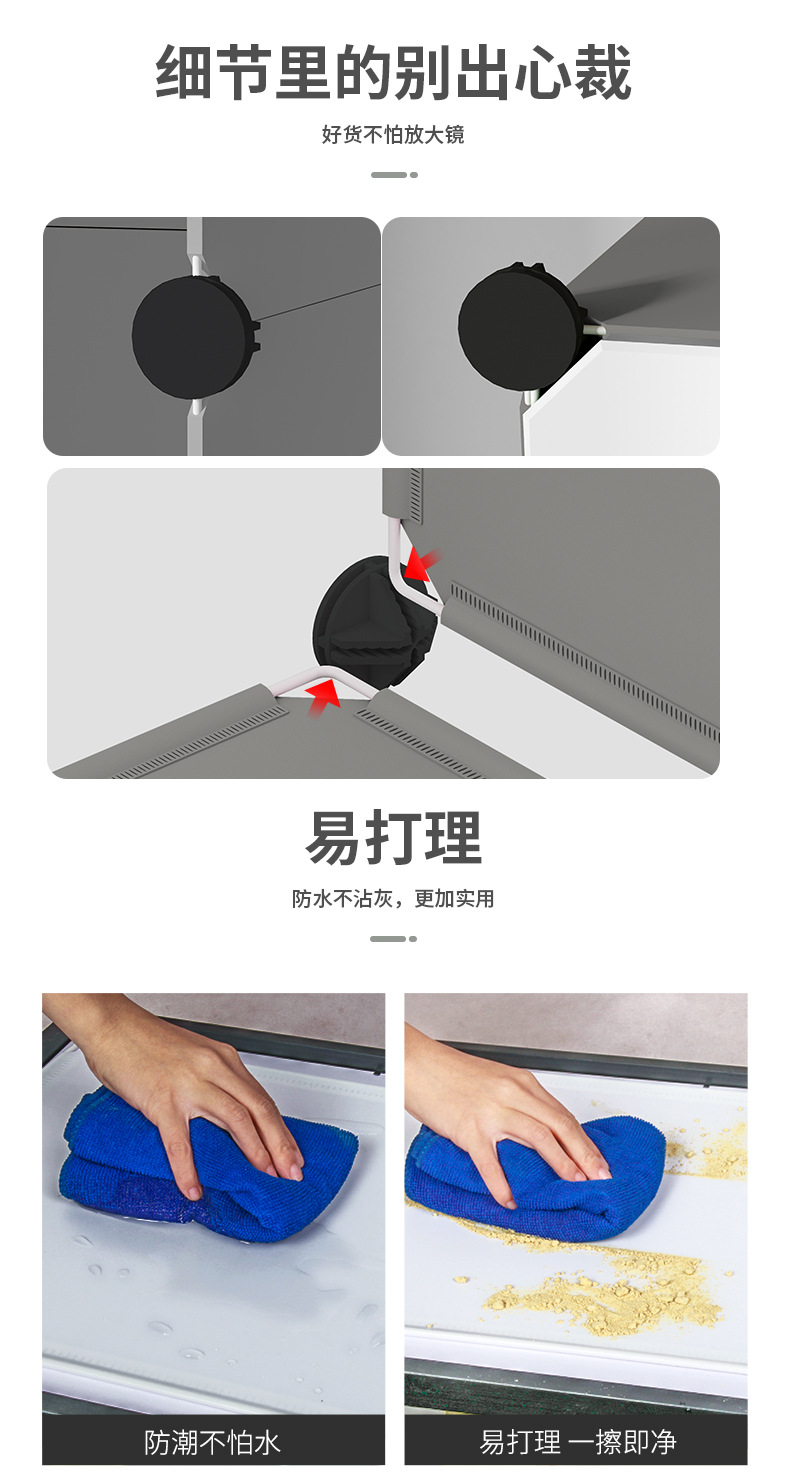 细节里的别出心裁

好货不怕放大镜

易打理

防水不沾灰，更加实用

防潮不怕水

易打理 一擦即净