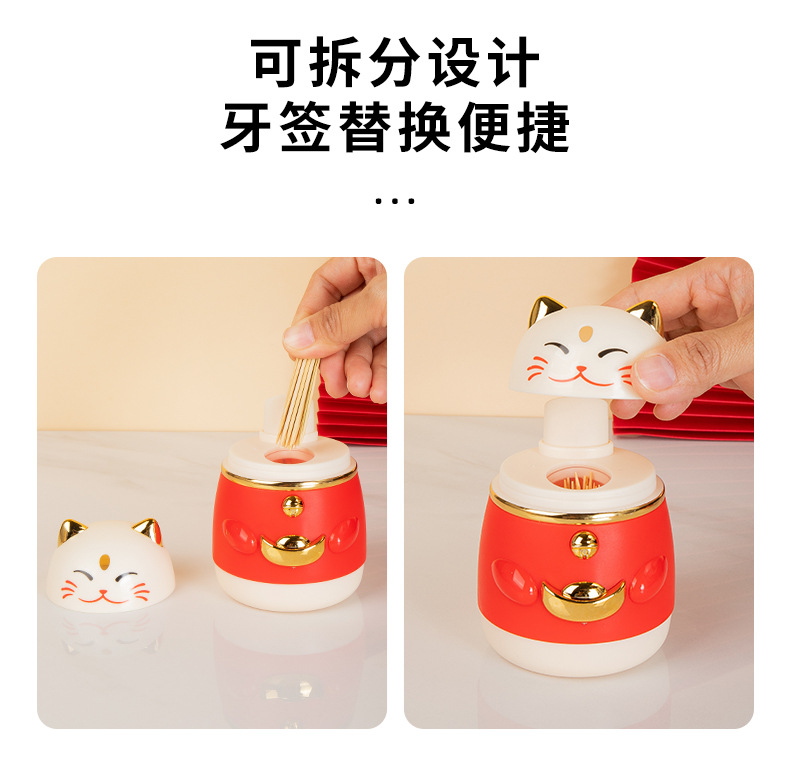 可拆分设计
牙签替换便捷

...