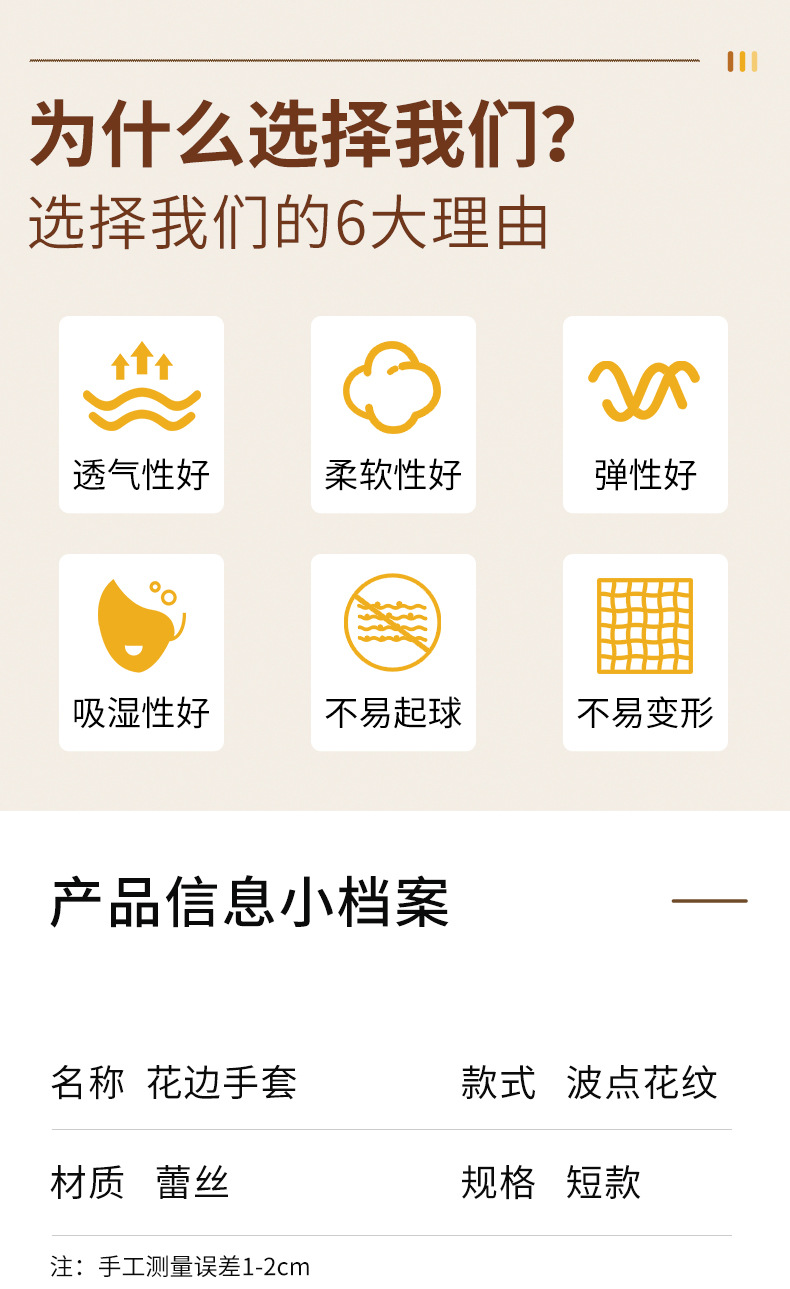 为什么选择我们?
选择我们的6大理由

透气性好

柔软性好

弹性好

吸湿性好

不易起球

不易变形

产品信息小档案

名称 花边手套 款式 波点花纹

材质 蕾丝 规格 短款

注：手工测量误差1-2cm