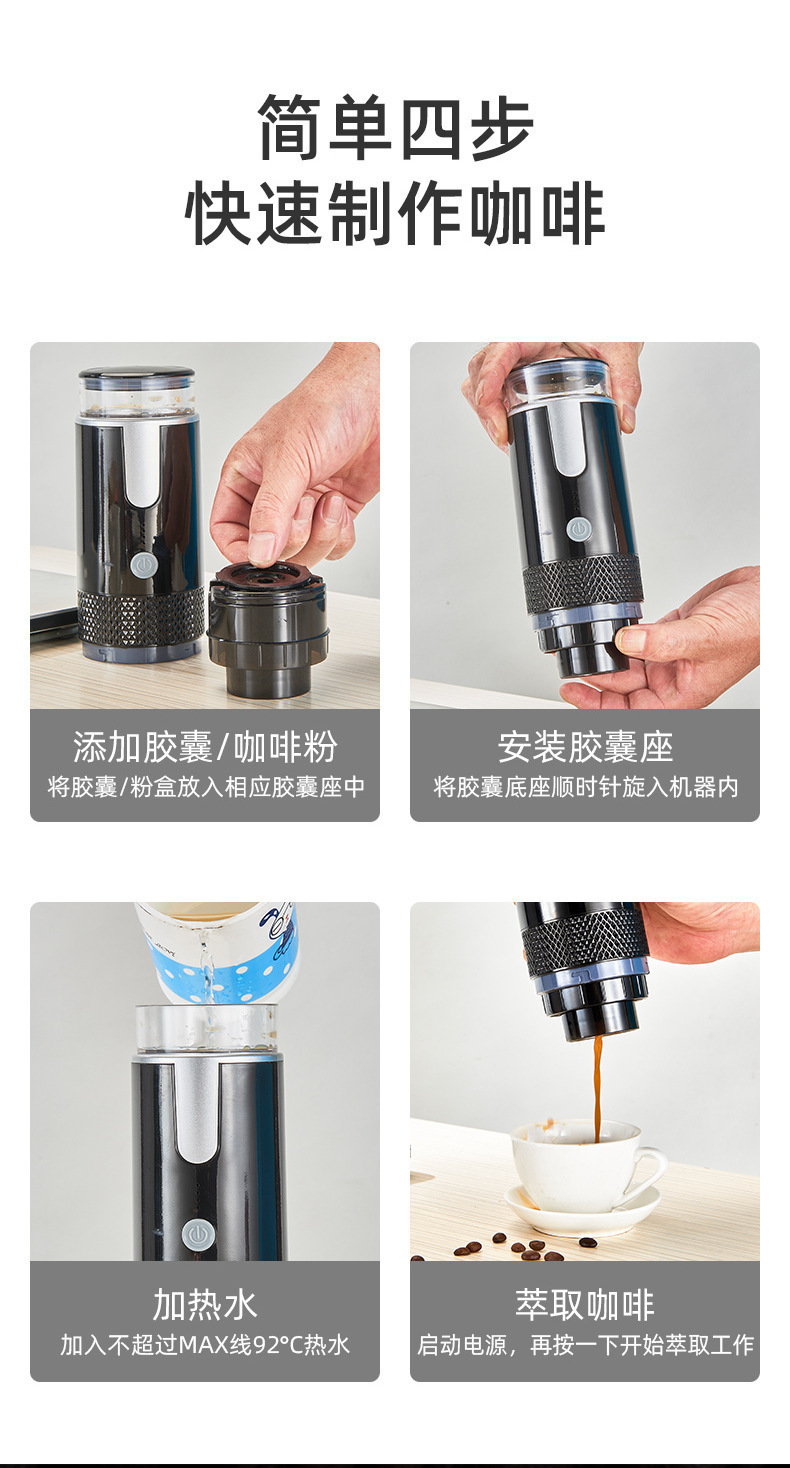 简单四步
快速制作咖啡

添加胶囊/咖啡粉
将胶囊/粉盒放入相应胶囊座中

安装胶囊座
将胶囊底座顺时针旋入机器内

加热水
加入不超过MAX线92°C热水

萃取咖啡
启动电源，再按一下开始萃取工作