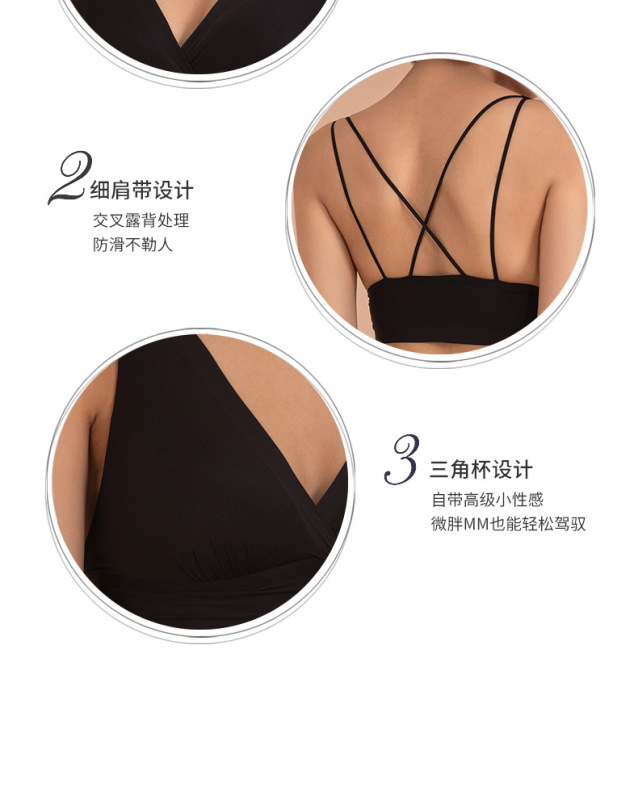 2 细肩带设计
交叉露背处理
防滑不勒人

3 三角杯设计
自带高级小性感
微胖MM也能轻松驾驭