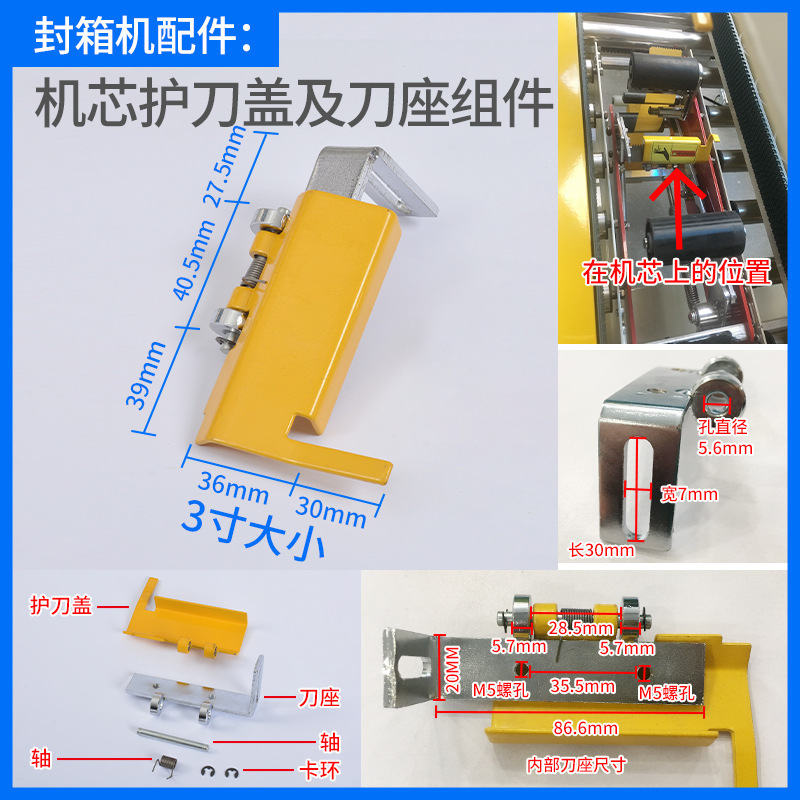 封箱机配件：

机芯护刀盖及刀座组件

27.5mm
40.5mm
39mm
36mm
30mm
3寸大小

在机芯上的位置

孔直径
5.6mm
宽7mm
长30mm

护刀盖
刀座
轴
轴
卡环

28.5mm
5.7mm
5.7mm
20MM
M5螺孔
35.5mm
M5螺孔
86.6mm
内部刀座尺寸