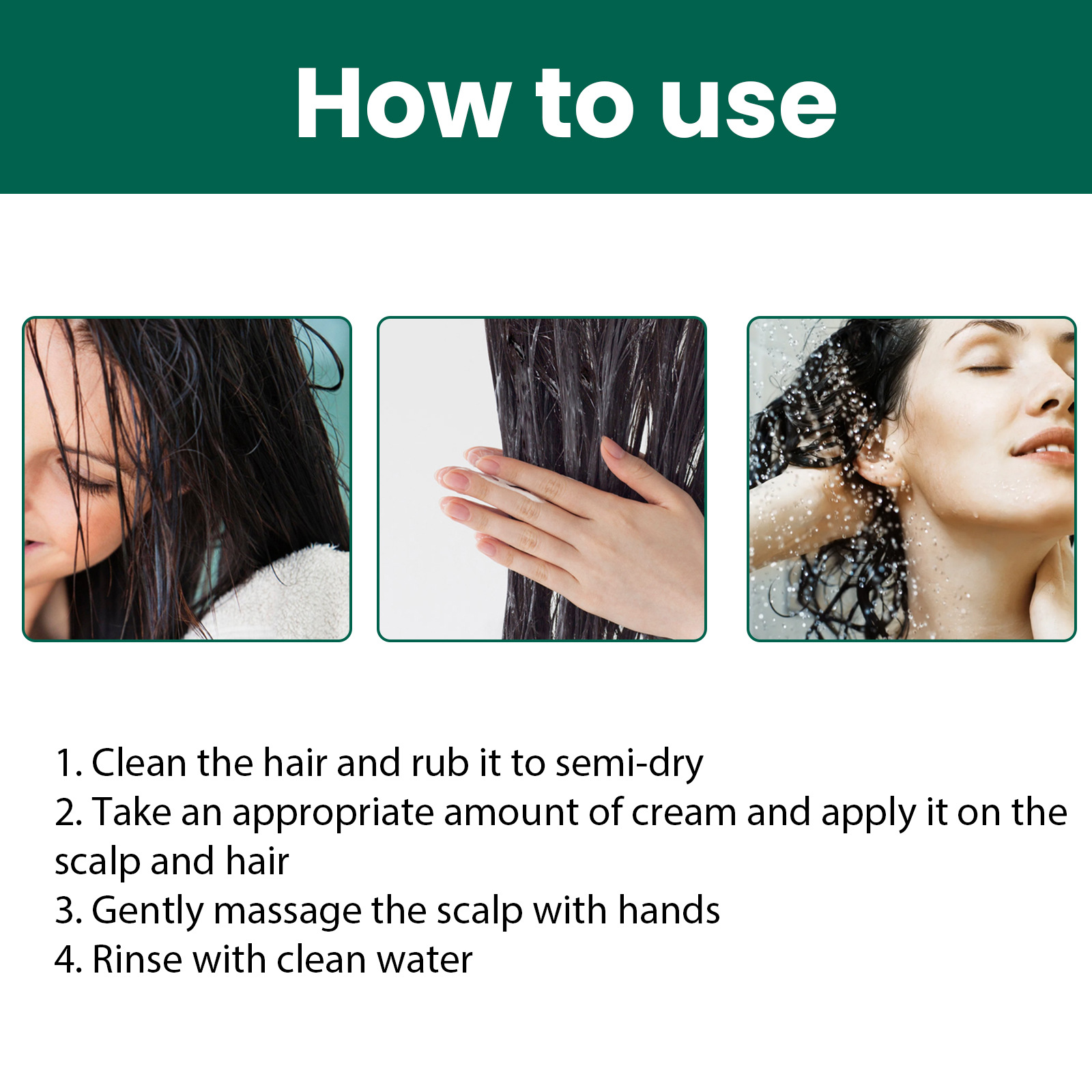 How to use

1. Clean the hair and rub it to semi-dry
2. Take an appropriate amount of cream and apply it on the scalp and hair
3. Gently massage the scalp with hands
4. Rinse with clean water