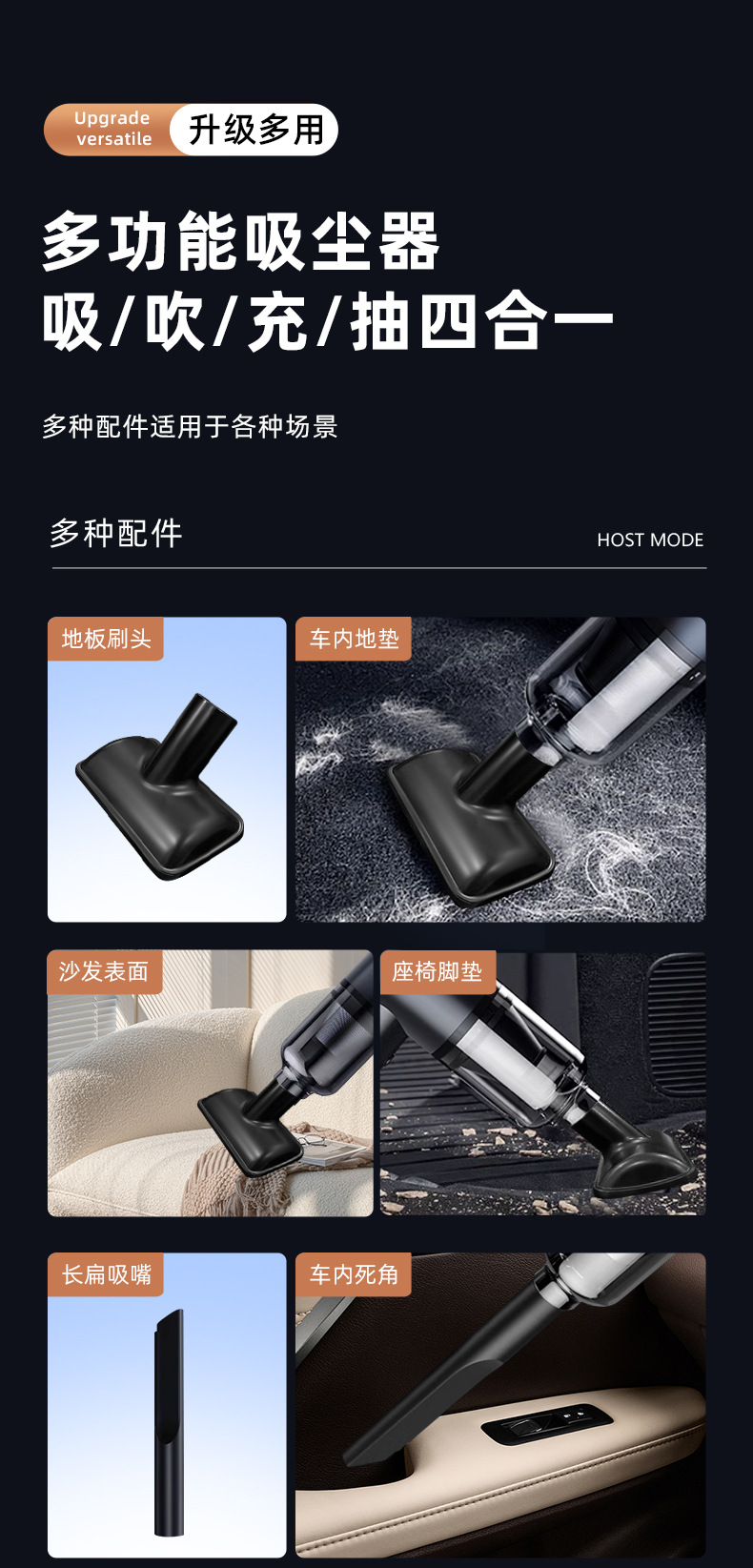 Upgrade versatile 升级多用

多功能吸尘器
吸/吹/充/抽四合一

多种配件适用于各种场景

多种配件

HOST MODE

地板刷头

车内地垫

沙发表面

座椅脚垫

长扁吸嘴

车内死角