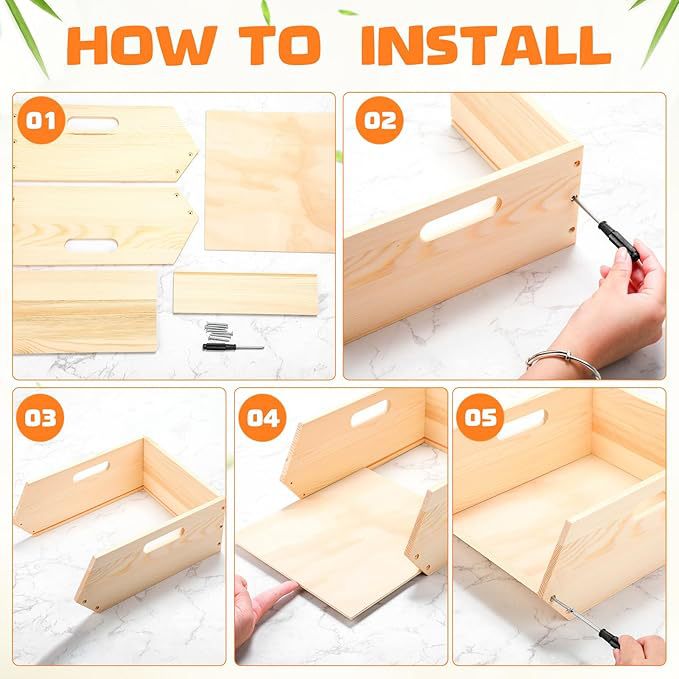 HOW TO INSTALL

01

02

03

04

05