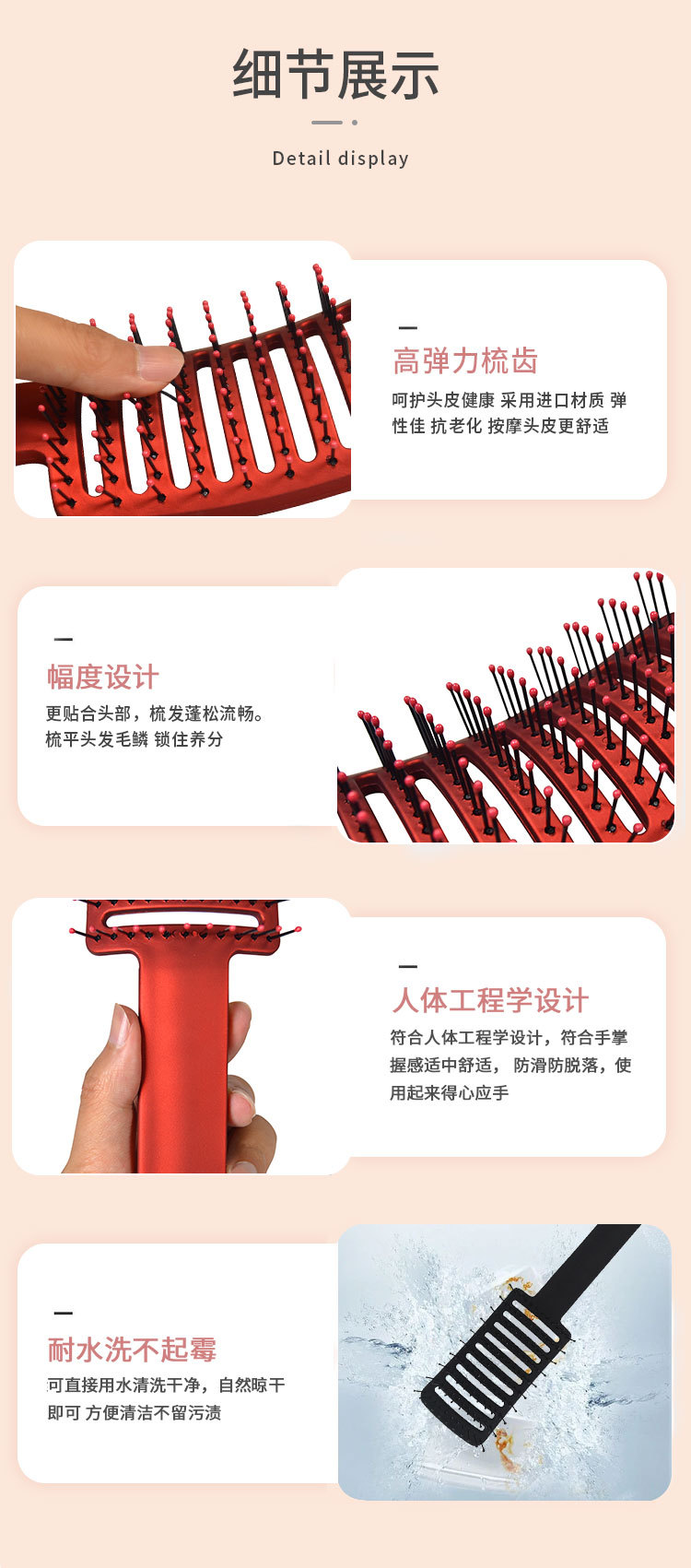 细节展示

Detail display

高弹力梳齿

呵护头皮健康 采用进口材质 弹性佳 抗老化 按摩头皮更舒适

幅度设计

更贴合头部，梳发蓬松流畅。梳平头发毛鳞 锁住养分

人体工程学设计

符合人体工程学设计，符合手掌握感适中舒适， 防滑防脱落，使用起来得心应手

耐水洗不起霉

可直接用水清洗干净，自然晾干即可 方便清洁不留污渍