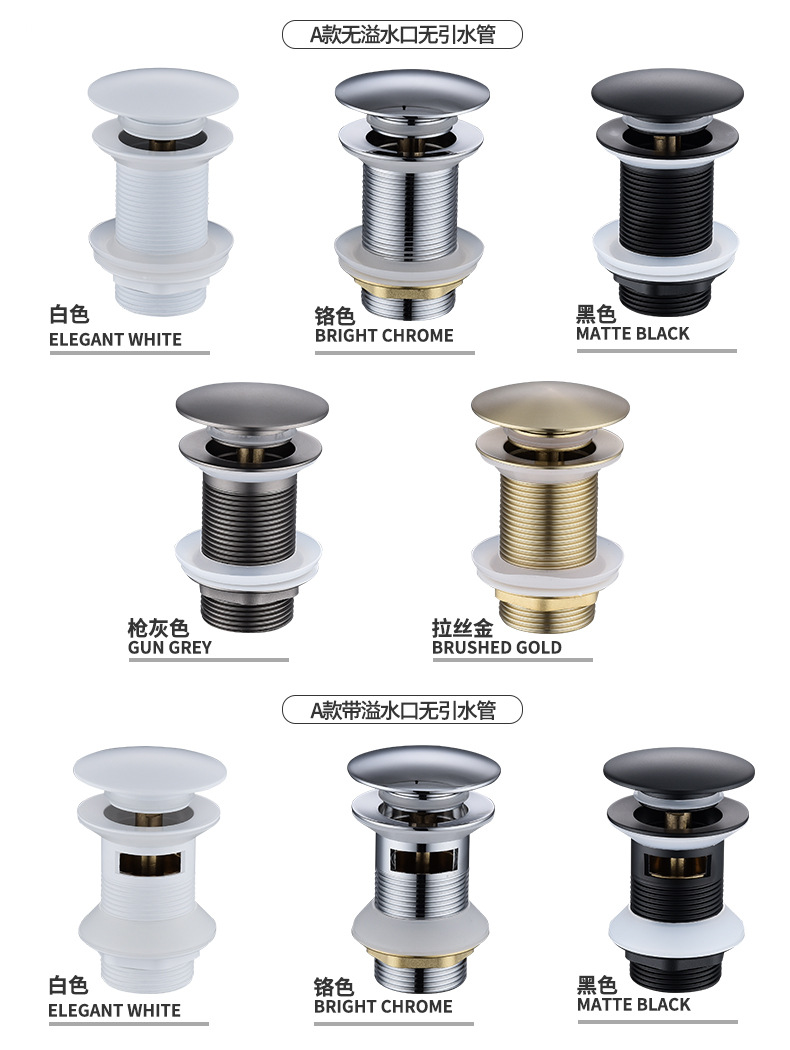 A款无溢水口无引水管

白色
ELEGANT WHITE

铬色
BRIGHT CHROME

黑色
MATTE BLACK

枪灰色
GUN GREY

拉丝金
BRUSHED GOLD

A款带溢水口无引水管

白色
ELEGANT WHITE

铬色
BRIGHT CHROME

黑色
MATTE BLACK