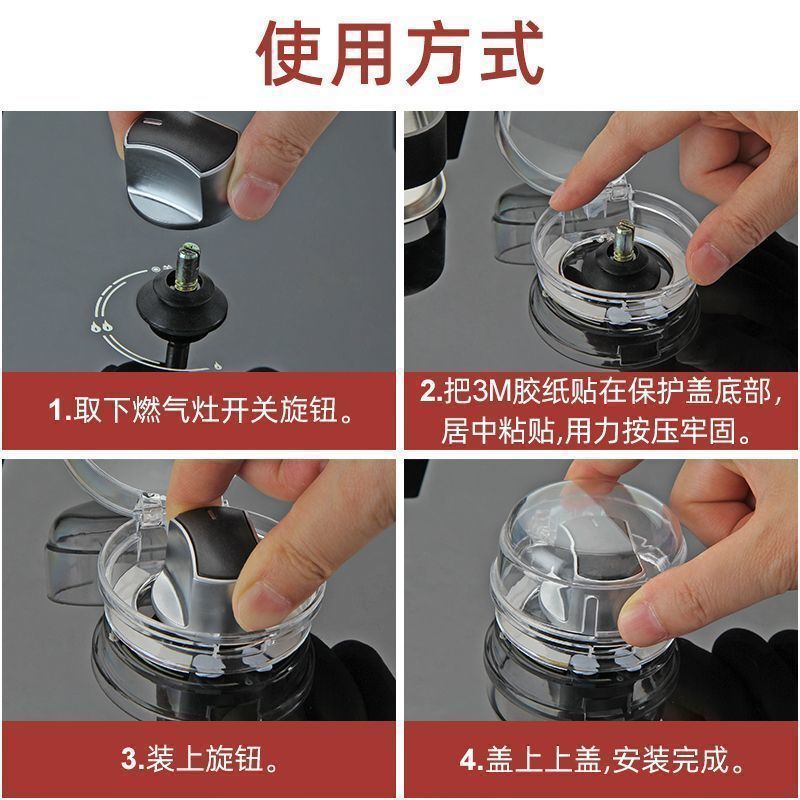 使用方式

1.取下燃气灶开关旋钮。

2.把3M胶纸贴在保护盖底部，居中粘贴,用力按压牢固。

3.装上旋钮。

4.盖上上盖,安装完成。