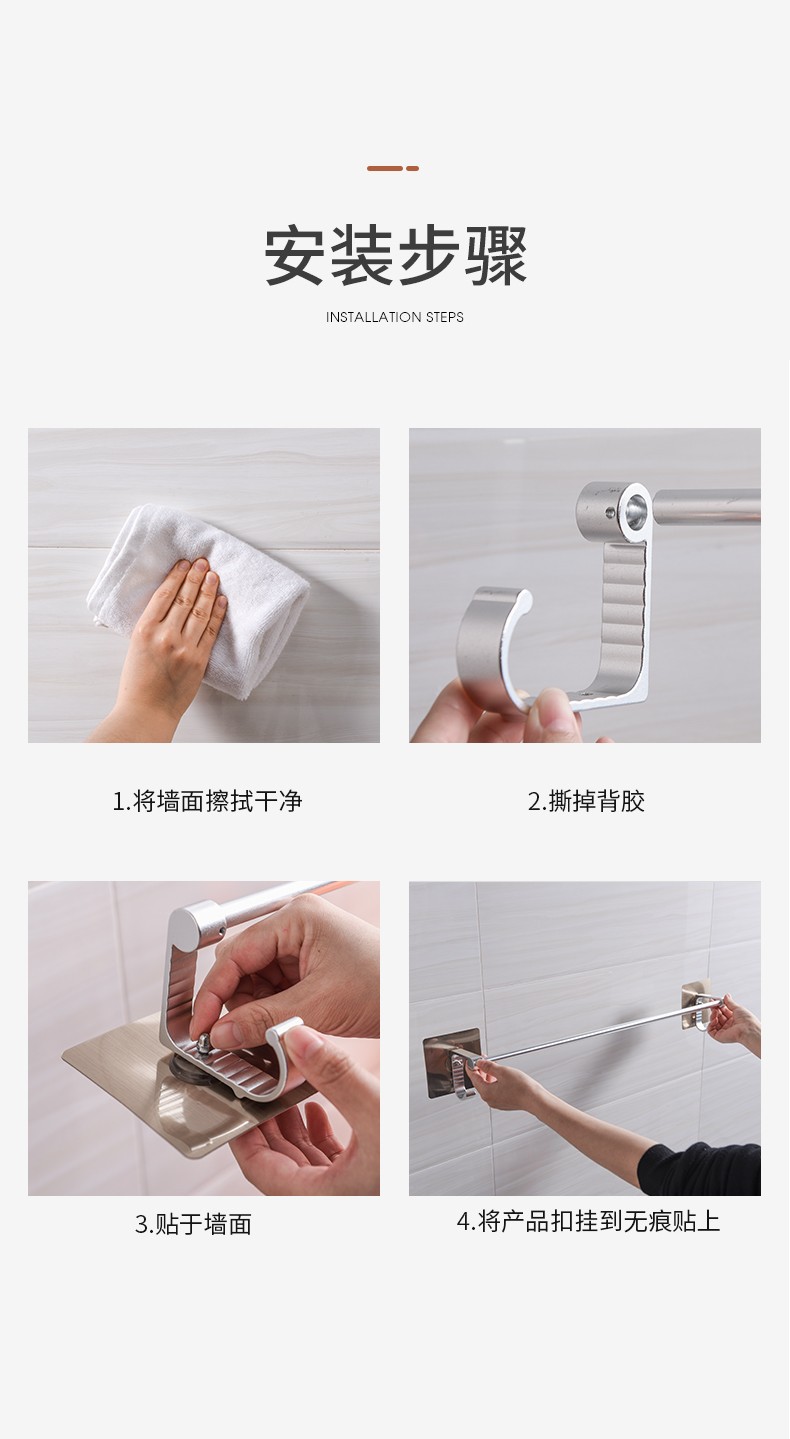 安装步骤

INSTALLATION STEPS

1.将墙面擦拭干净

2.撕掉背胶

3.贴于墙面

4.将产品扣挂到无痕贴上