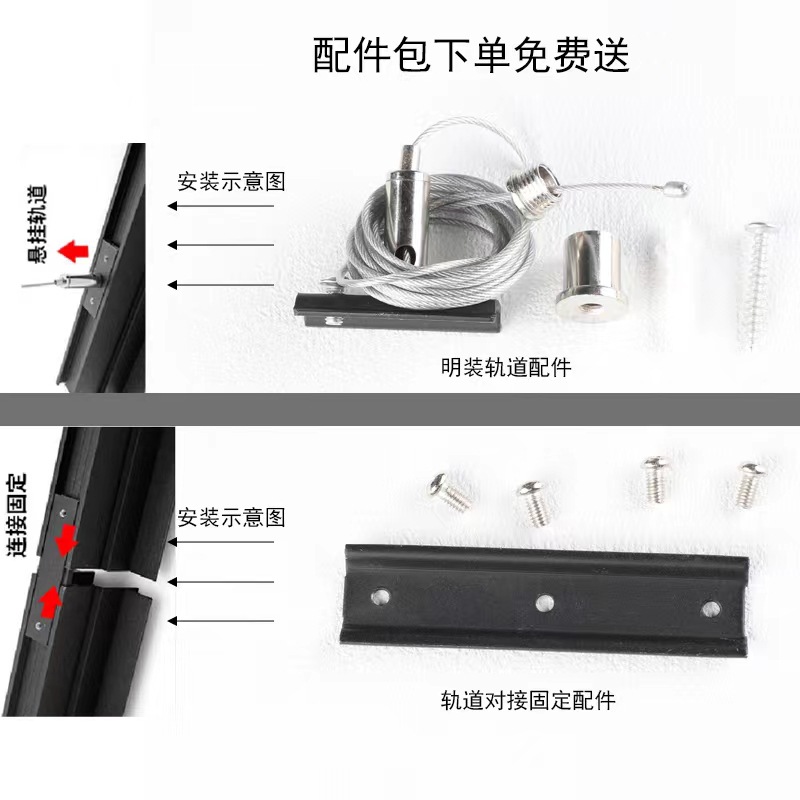 配件包下单免费送

悬挂轨道

安装示意图

明装轨道配件

连接固定

安装示意图

轨道对接固定配件