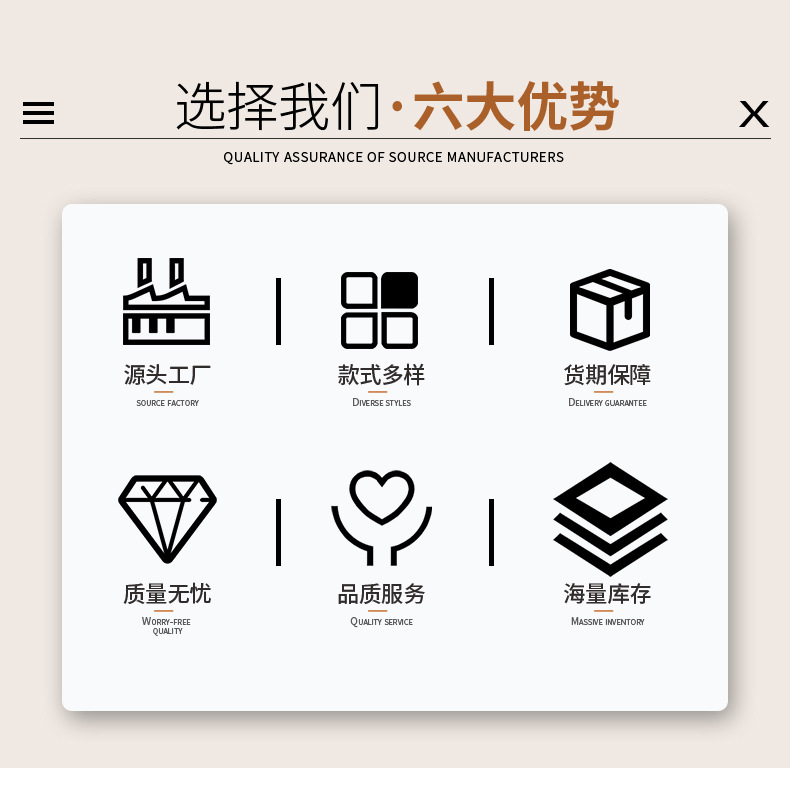 选择我们·六大优势

X

QUALITY ASSURANCE OF SOURCE MANUFACTURERS

源头工厂
SOURCE FACTORY

款式多样
DIVERSE STYLES

货期保障
DELIVERY GUARANTEE

质量无忧
WORRY-FREE QUALITY

品质服务
QUALITY SERVICE

海量库存
MASSIVE INVENTORY