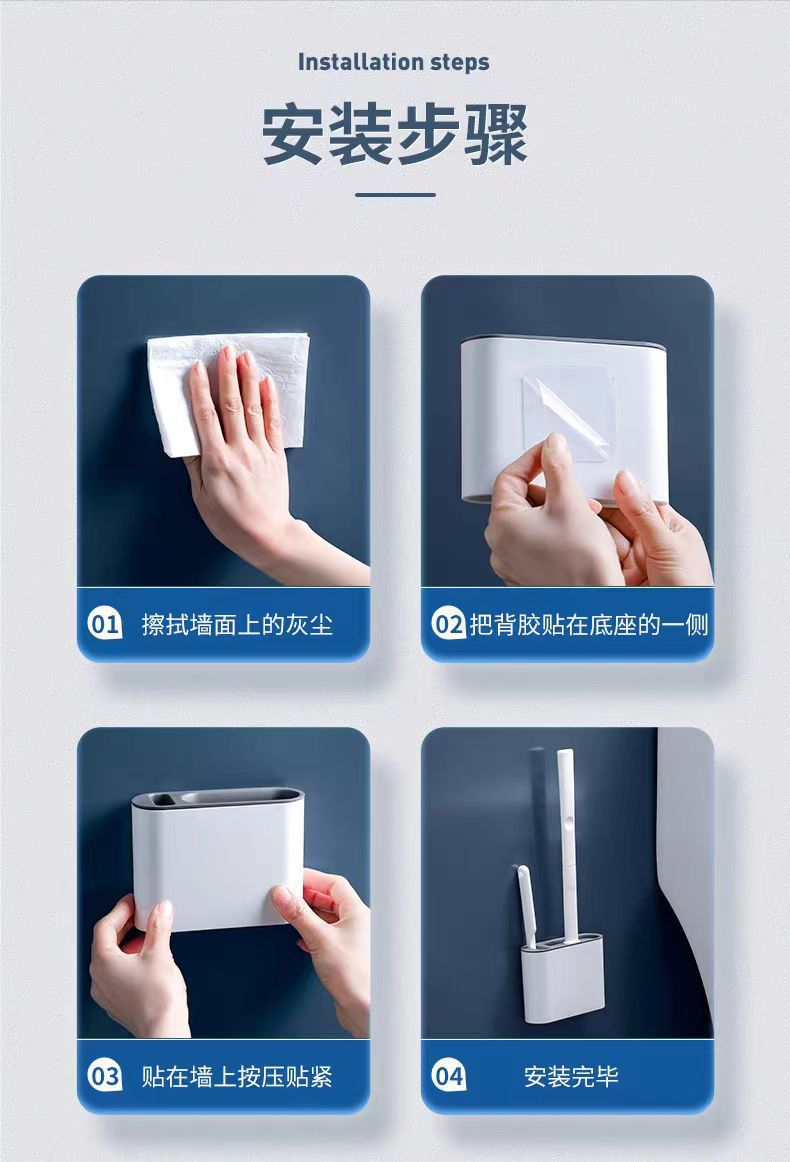 Installation steps

安装步骤

01 擦拭墙面上的灰尘

02 把背胶贴在底座的一侧

03 贴在墙上按压贴紧

04 安装完毕