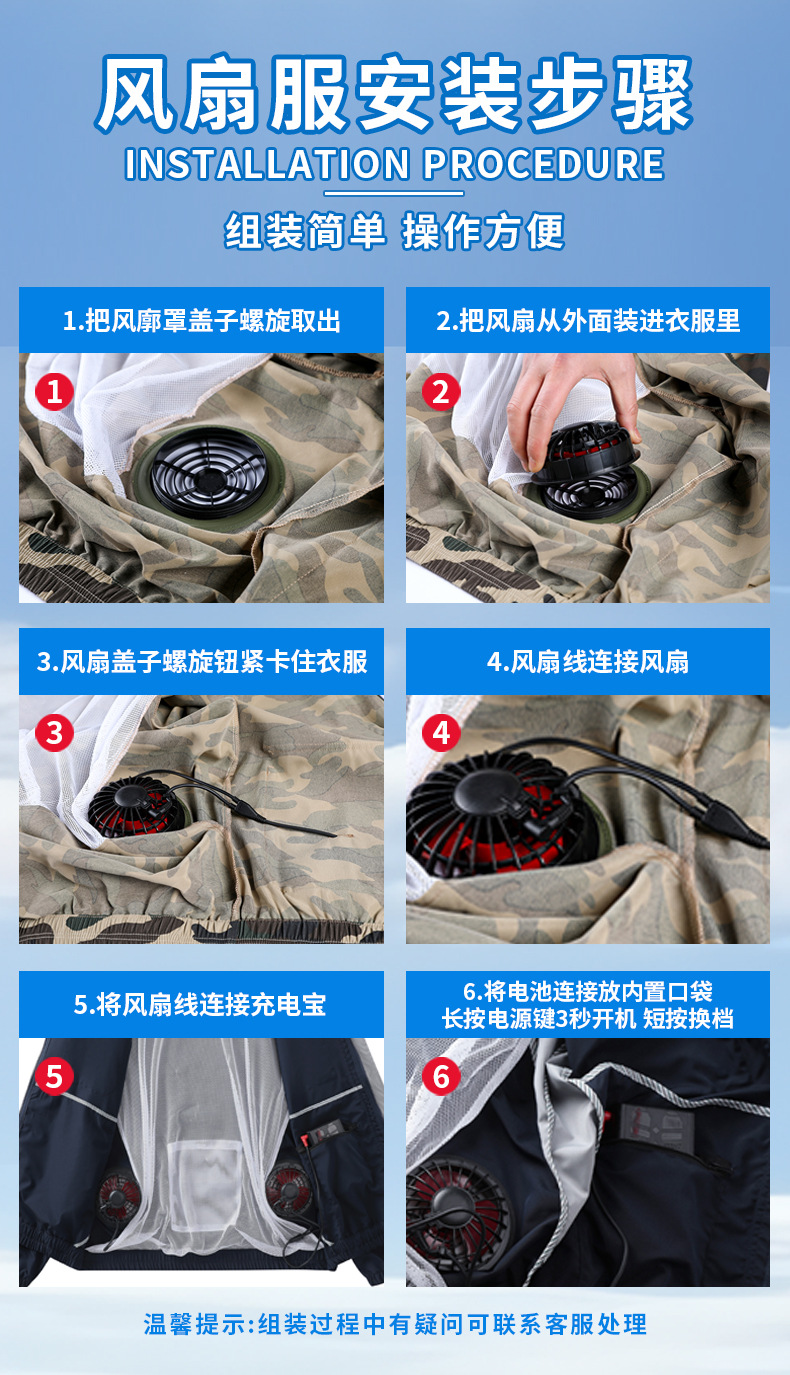 风扇服安装步骤
INSTALLATION PROCEDURE
组装简单 操作方便

1.把风廓罩盖子螺旋取出
1

2.把风扇从外面装进衣服里
2

3.风扇盖子螺旋钮紧卡住衣服
3

4.风扇线连接风扇
4

5.将风扇线连接充电宝
5

6.将电池连接放内置口袋
长按电源键3秒开机 短按换档
6

温馨提示:组装过程中有疑问可联系客服处理