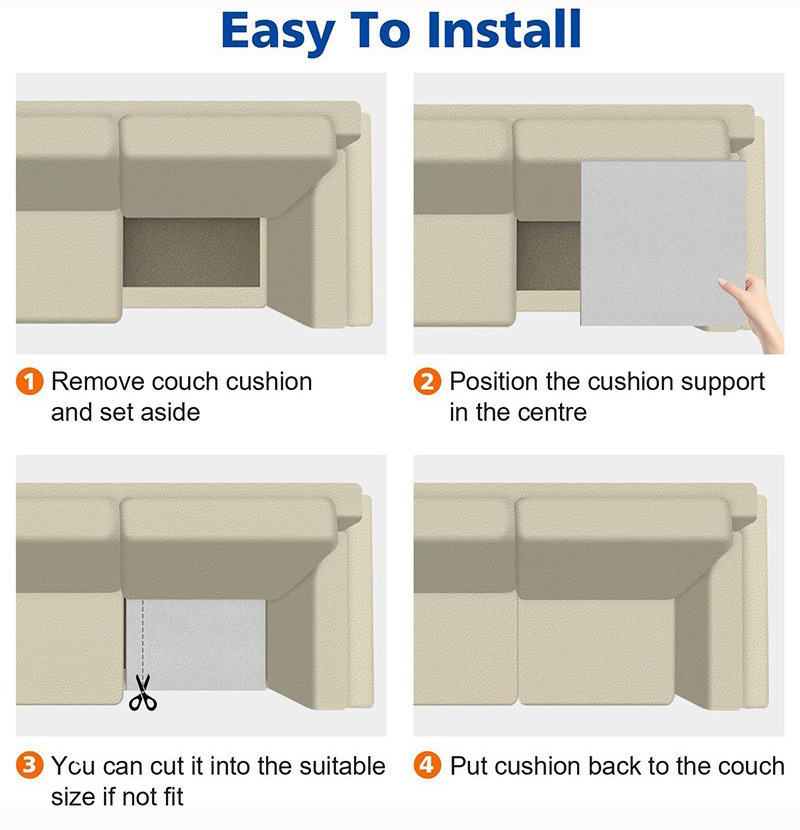 Easy To Install

1 Remove couch cushion and set aside

2 Position the cushion support in the centre

3 You can cut it into the suitable size if not fit

4 Put cushion back to the couch