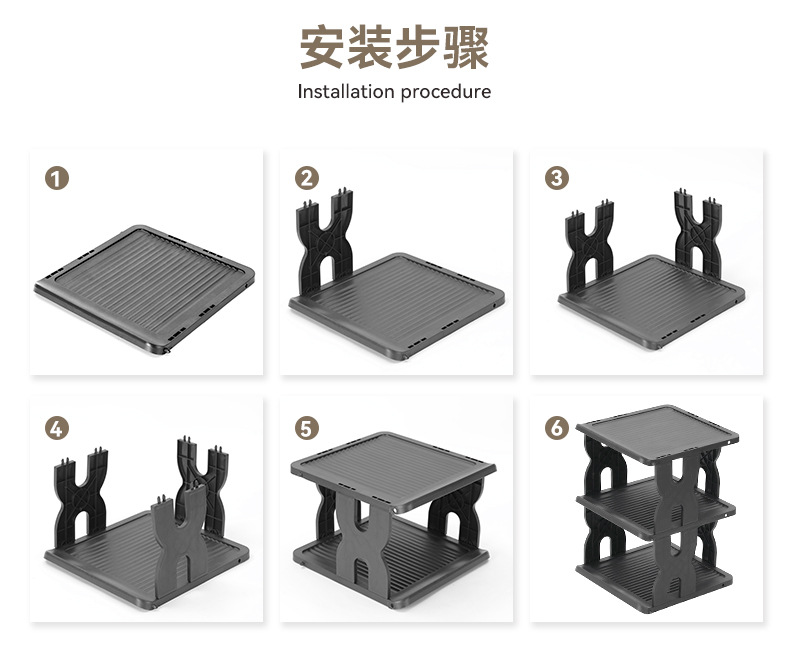 安装步骤
Installation procedure

1

2

3

4

5

6