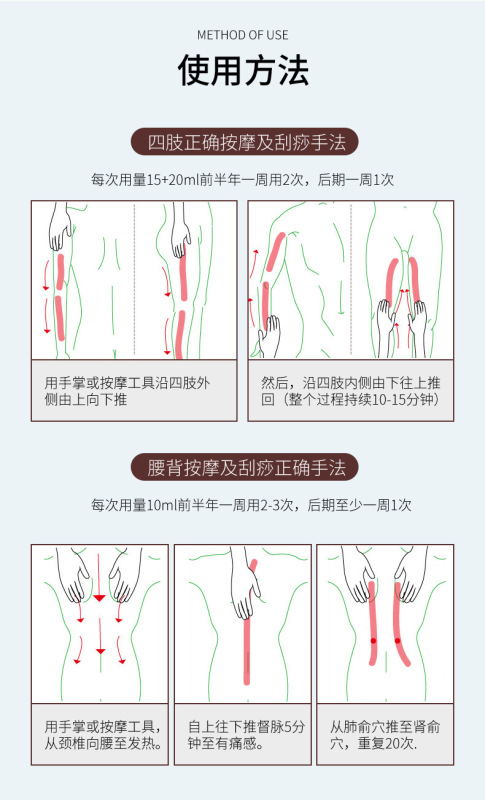 METHOD OF USE

使用方法

四肢正确按摩及刮痧手法

每次用量15+20ml前半年一周用2次，后期一周1次

用手掌或按摩工具沿四肢外侧由上向下推

然后，沿四肢内侧由下往上推回（整个过程持续10-15分钟）

腰背按摩及刮痧正确手法

每次用量10ml前半年一周用2-3次，后期至少一周1次

用手掌或按摩工具，从颈椎向腰至发热。

自上往下推督脉5分钟至有痛感。

从肺俞穴推至肾俞穴，重复20次.