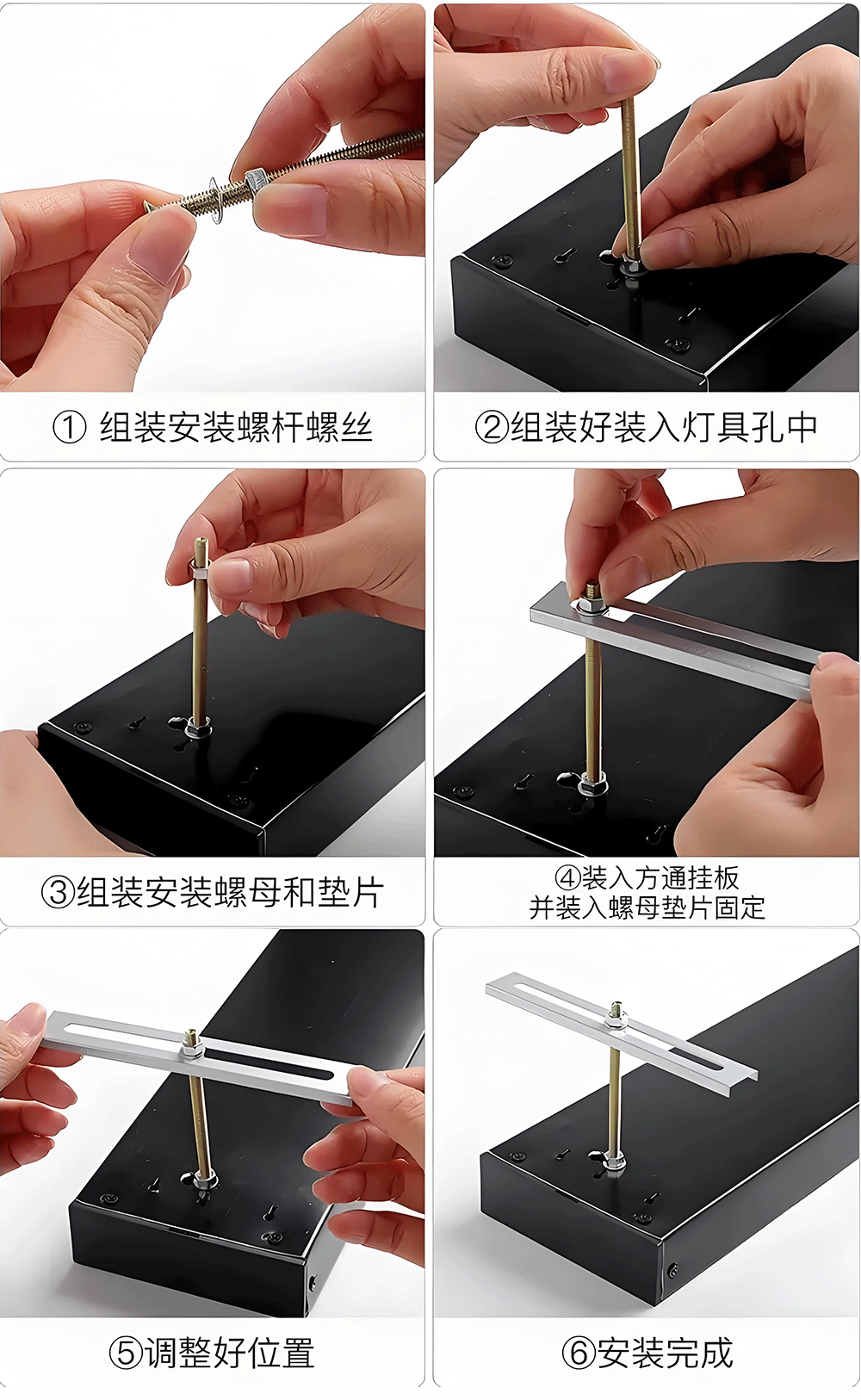 ① 组装安装螺杆螺丝

②组装好装入灯具孔中

③组装安装螺母和垫片

④装入方通挂板
并装入螺母垫片固定

⑤调整好位置

⑥安装完成