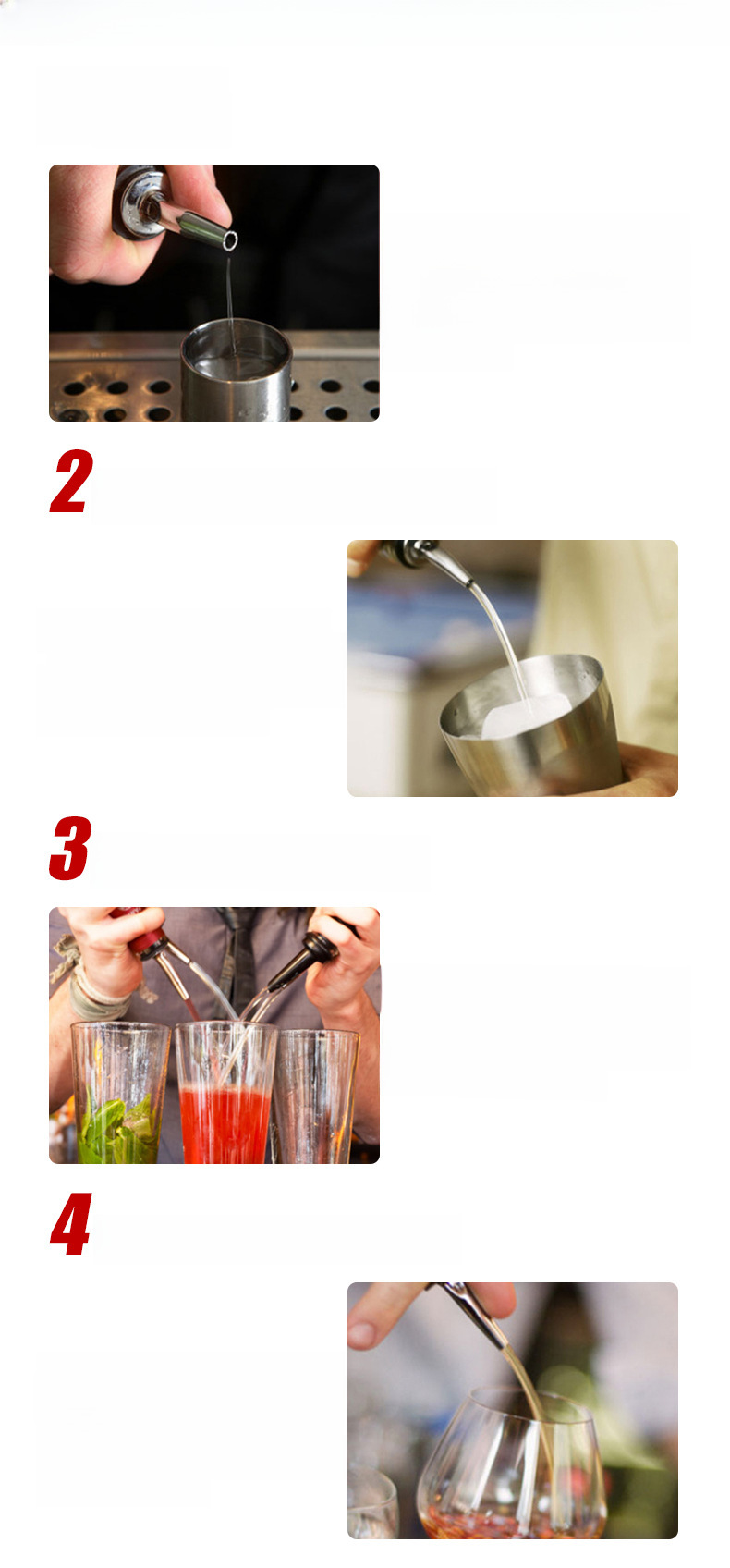 2

3

4