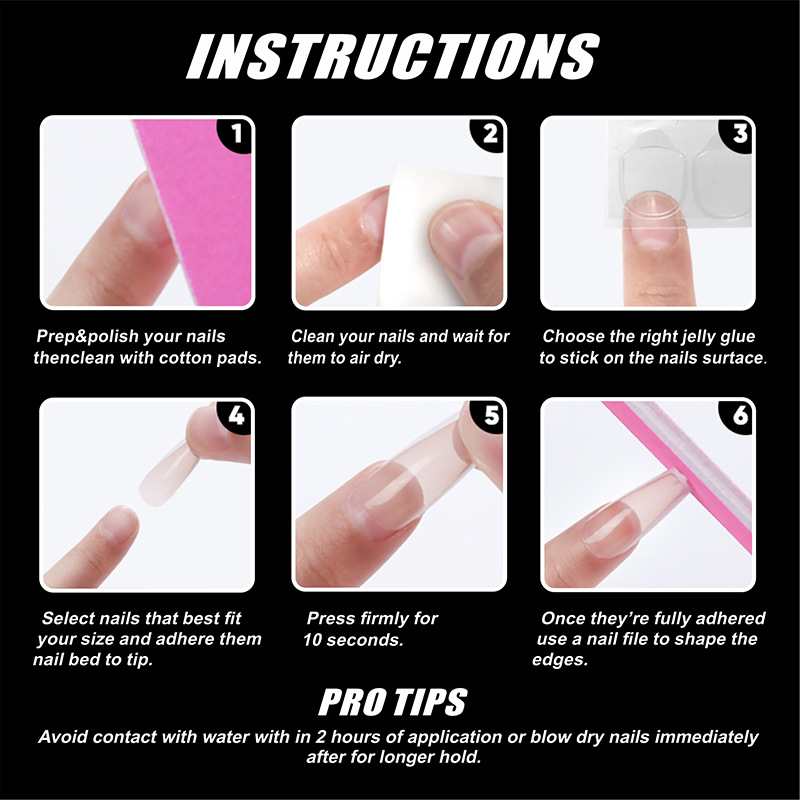 INSTRUCTIONS

1

Prep&polish your nails thenclean with cotton pads.

2

Clean your nails and wait for them to air dry.

3

Choose the right jelly glue to stick on the nails surface.

4

Select nails that best fit your size and adhere them nail bed to tip.

5

Press firmly for 10 seconds.

6

Once they're fully adhered use a nail file to shape the edges.

PRO TIPS

Avoid contact with water with in 2 hours of application or blow dry nails immediately after for longer hold.