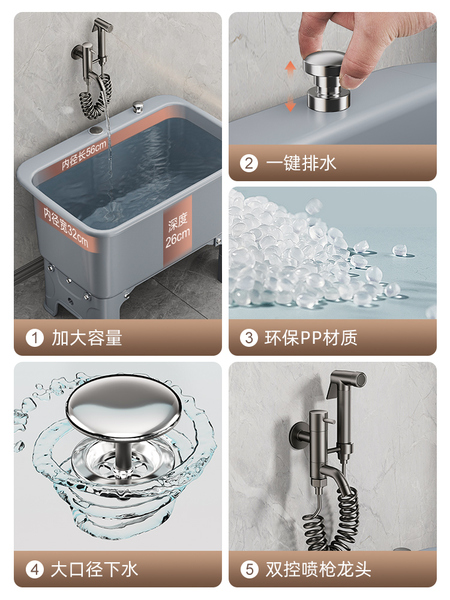 内径长56cm

内径宽32cm

深度 26cm

① 加大容量

② 一键排水

③ 环保PP材质

④ 大口径下水

⑤ 双控喷枪龙头