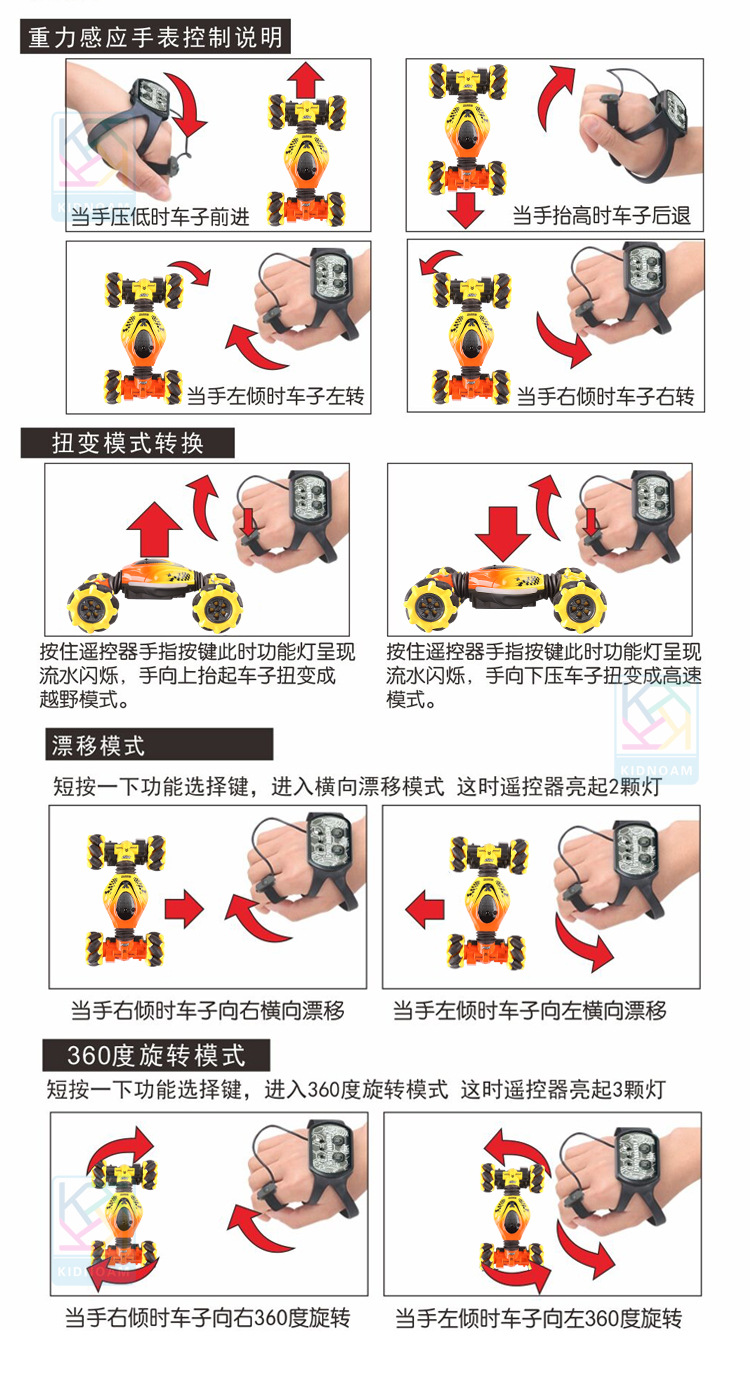 重力感应手表控制说明

当手压低时车子前进

当手抬高时车子后退

当手左倾时车子左转

当手右倾时车子右转

扭变模式转换

按住遥控器手指按键此时功能灯呈现流水闪烁，手向上抬起车子扭变成越野模式。

按住遥控器手指按键此时功能灯呈现流水闪烁，手向下压车子扭变成高速模式。

KIDNOAM

漂移模式

短按一下功能选择键，进入横向漂移模式 这时遥控器亮起2颗灯

当手右倾时车子向右横向漂移

当手左倾时车子向左横向漂移

360度旋转模式

短按一下功能选择键，进入360度旋转模式 这时遥控器亮起3颗灯

当手右倾时车子向右360度旋转

当手左倾时车子向左360度旋转