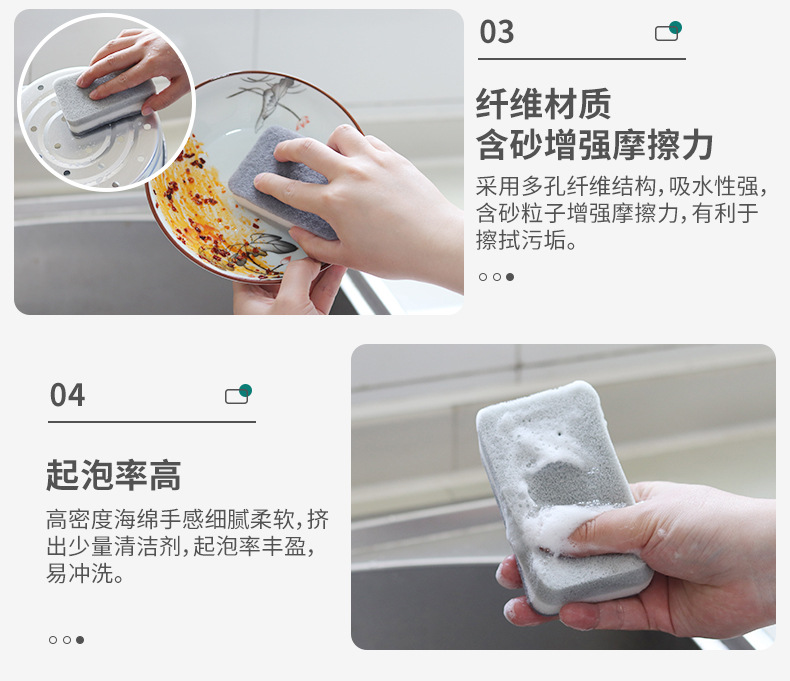 03

纤维材质
含砂增强摩擦力

采用多孔纤维结构,吸水性强,含砂粒子增强摩擦力,有利于擦拭污垢。

04

起泡率高

高密度海绵手感细腻柔软,挤出少量清洁剂,起泡率丰盈,易冲洗。