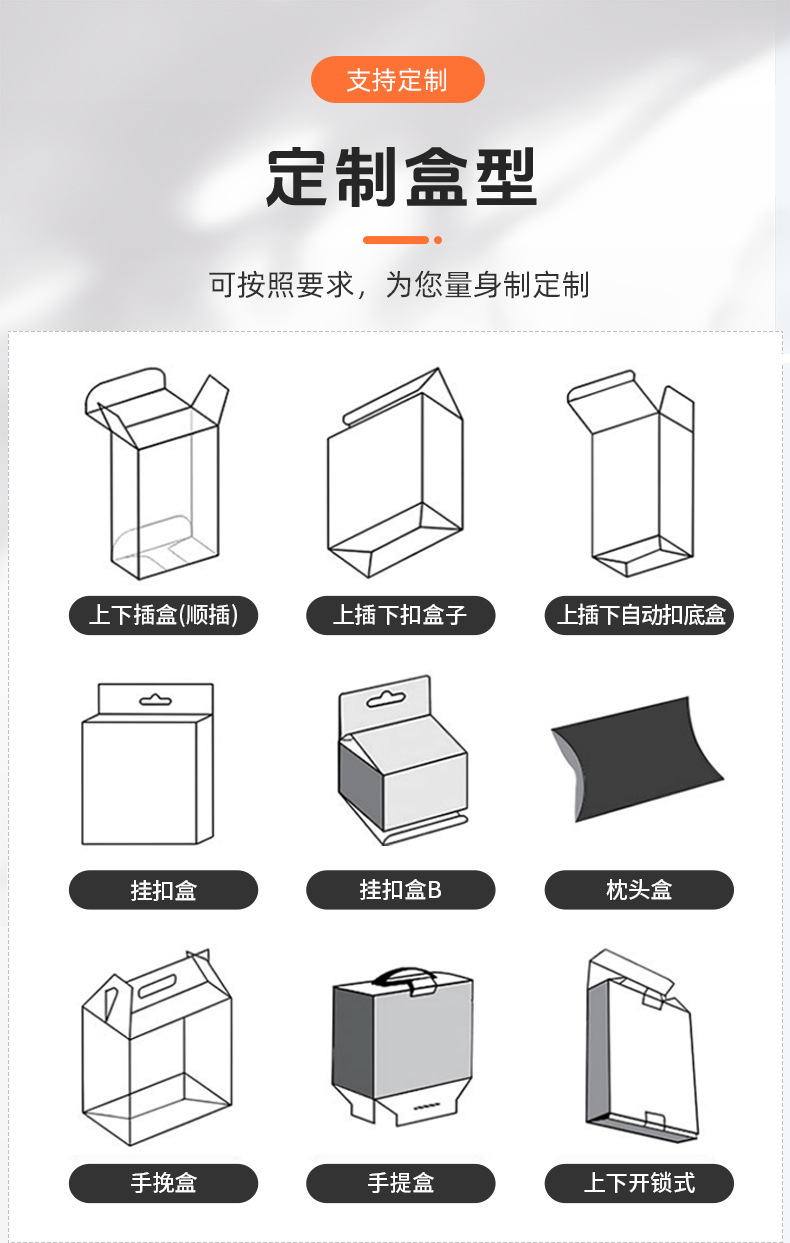 支持定制

定制盒型

可按照要求，为您量身制定制

上下插盒(顺插)

上插下扣盒子

上插下自动扣底盒

挂扣盒

挂扣盒B

枕头盒

手挽盒

手提盒

上下开锁式