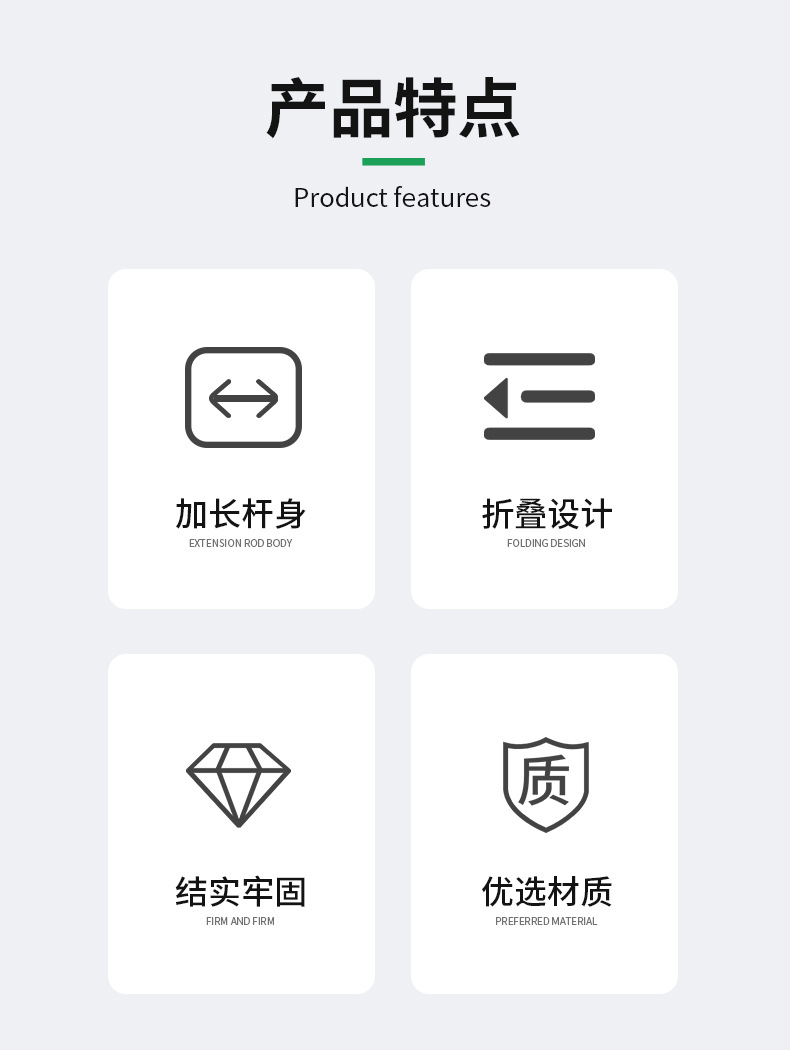 产品特点

Product features

加长杆身
EXTENSION ROD BODY

折叠设计
FOLDING DESIGN

结实牢固
FIRM AND FIRM

质

优选材质
PREFERRED MATERIAL