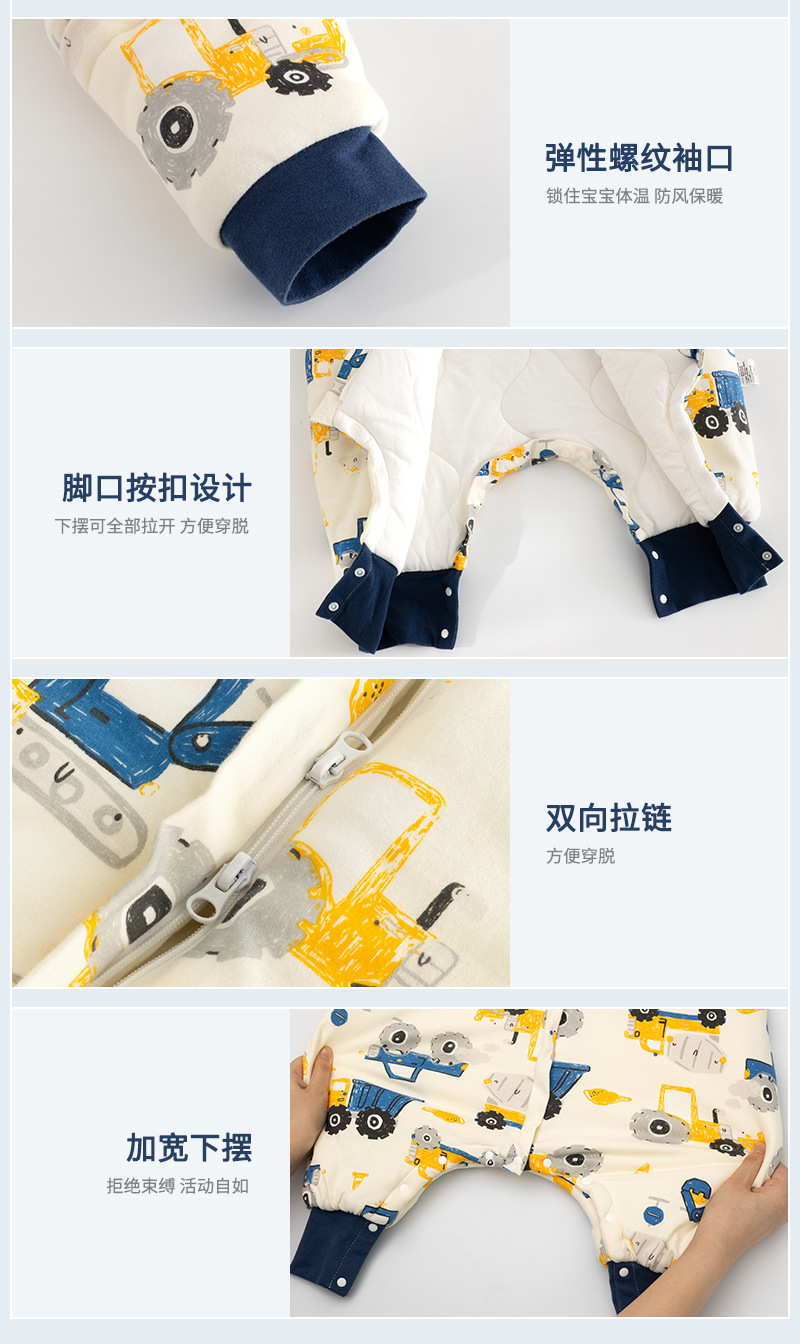 弹性螺纹袖口
锁住宝宝体温 防风保暖

脚口按扣设计
下摆可全部拉开 方便穿脱

双向拉链
方便穿脱

加宽下摆
拒绝束缚 活动自如