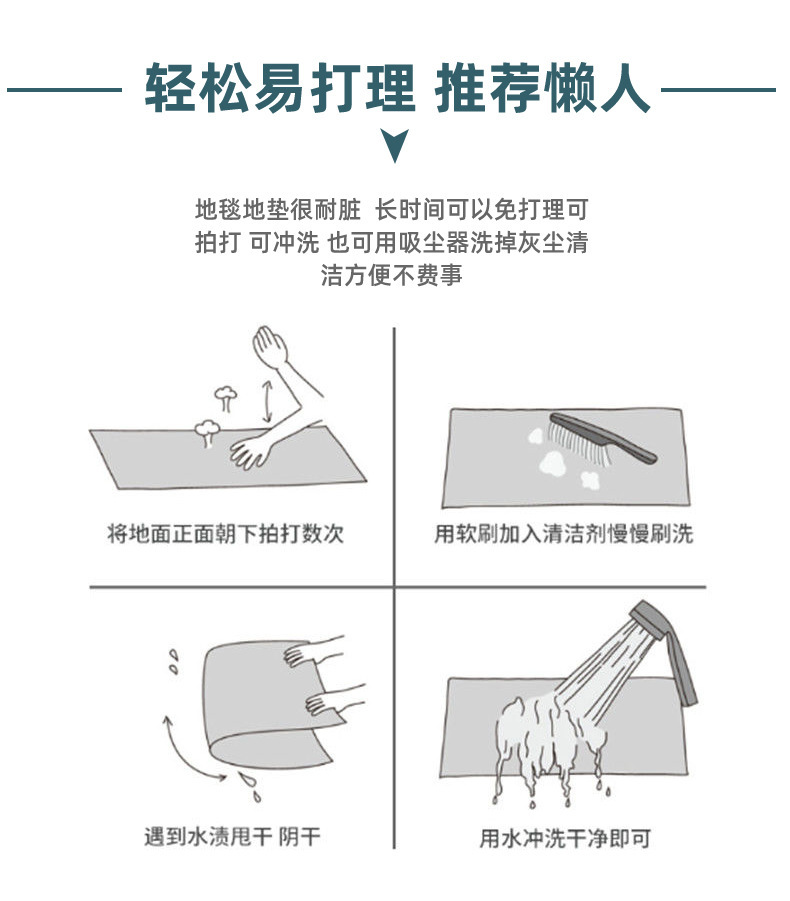 轻松易打理 推荐懒人

地毯地垫很耐脏 长时间可以免打理可拍打 可冲洗 也可用吸尘器洗掉灰尘清洁方便不费事

将地面正面朝下拍打数次

用软刷加入清洁剂慢慢刷洗

遇到水渍甩干 阴干

用水冲洗干净即可