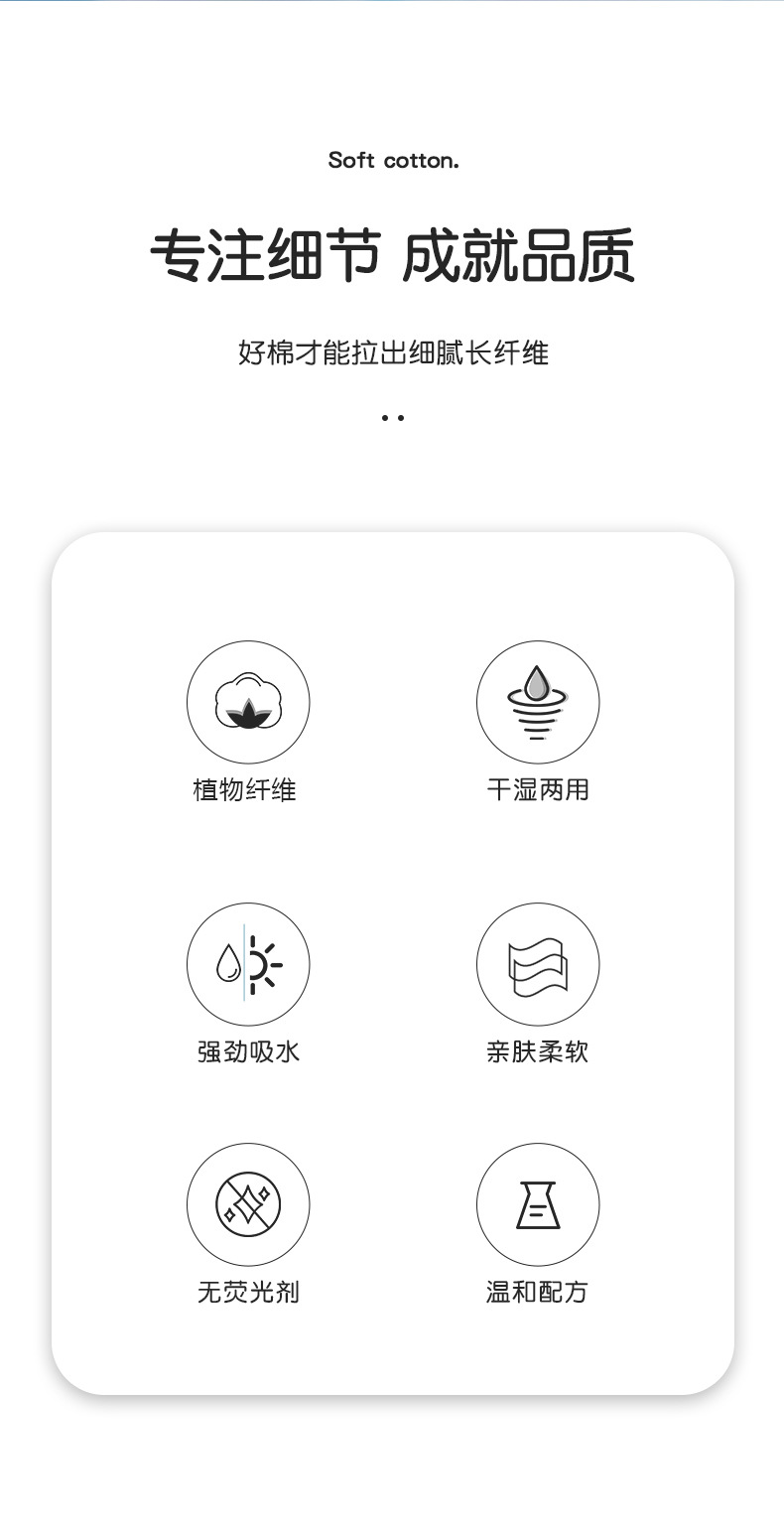 Soft cotton.

专注细节 成就品质

好棉才能拉出细腻长纤维

植物纤维

干湿两用

强劲吸水

亲肤柔软

无荧光剂

温和配方