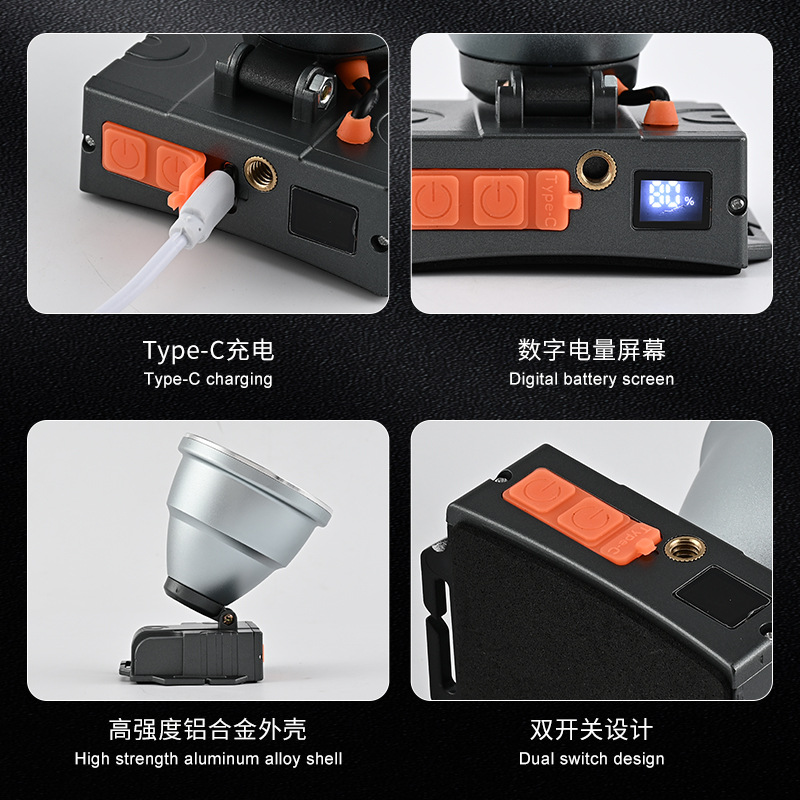 Type-C
80%

Type-C充电
Type-C charging

数字电量屏幕
Digital battery screen

Type-C

高强度铝合金外壳
High strength aluminum alloy shell

双开关设计
Dual switch design