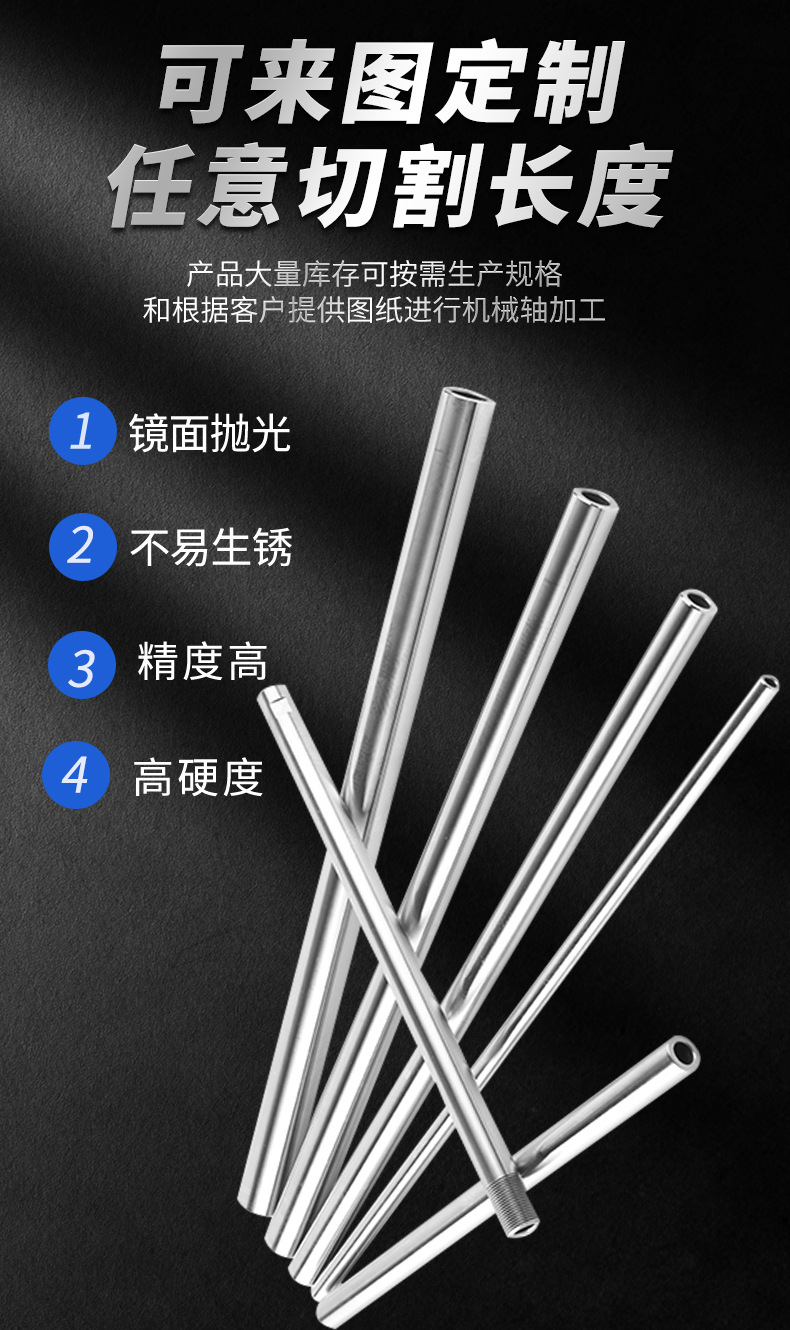 可来图定制
任意切割长度

产品大量库存可按需生产规格
和根据客户提供图纸进行机械轴加工

1 镜面抛光

2 不易生锈

3 精度高

4 高硬度