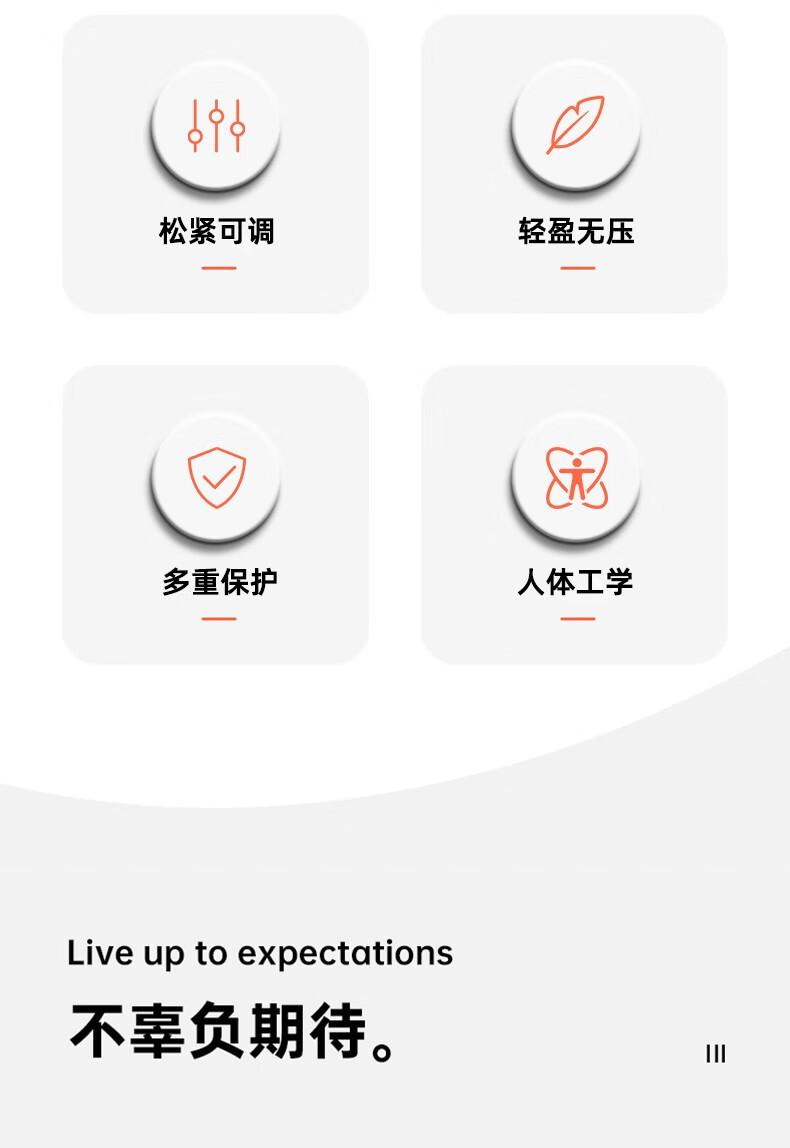 松紧可调

轻盈无压

多重保护

人体工学

Live up to expectations

不辜负期待。

III