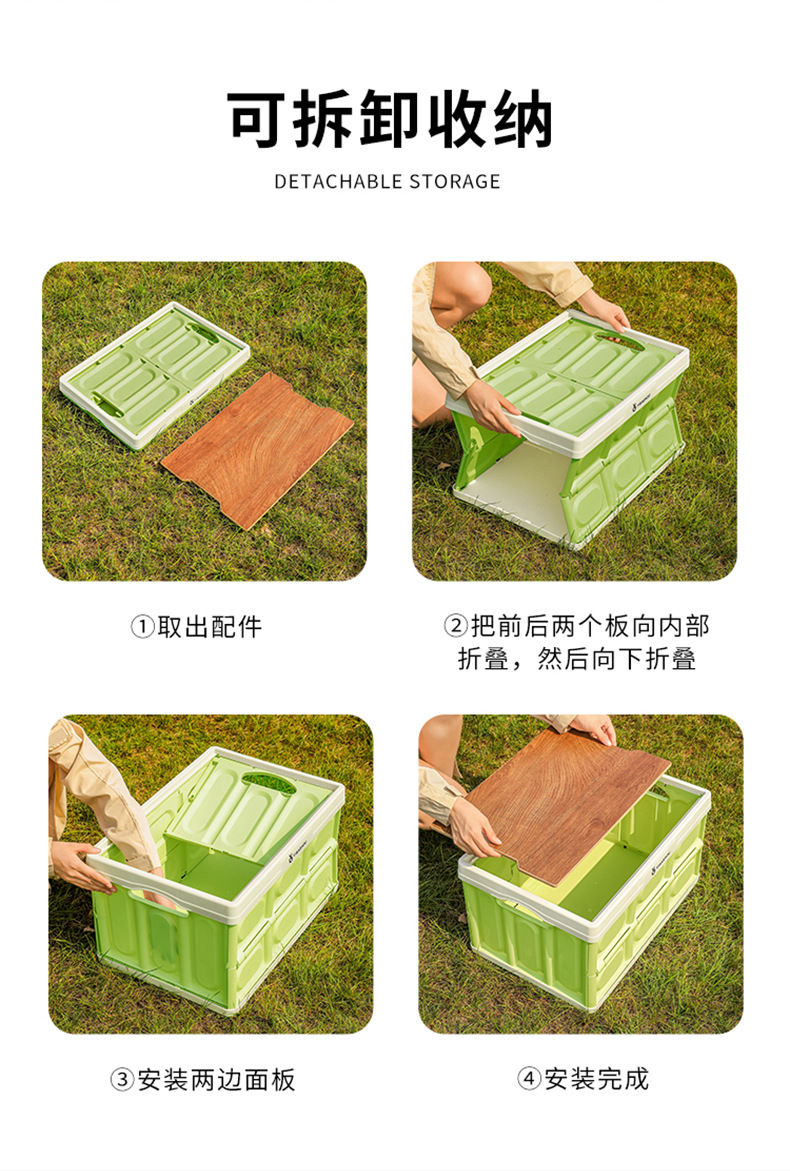 可拆卸收纳

DETACHABLE STORAGE

①取出配件

②把前后两个板向内部折叠，然后向下折叠

③安装两边面板

④安装完成