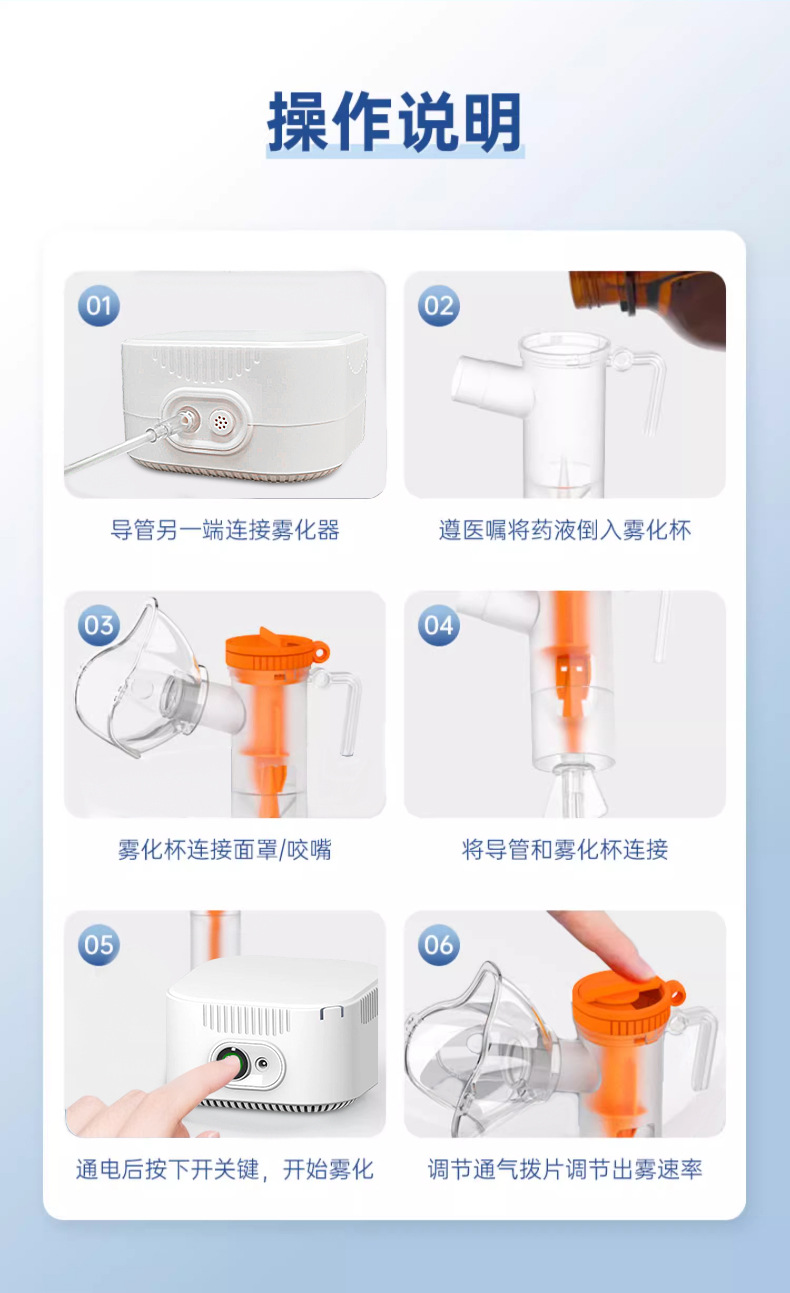 操作说明

01
导管另一端连接雾化器

02
遵医嘱将药液倒入雾化杯

03
雾化杯连接面罩/咬嘴

04
将导管和雾化杯连接

05
通电后按下开关键，开始雾化

06
调节通气拨片调节出雾速率